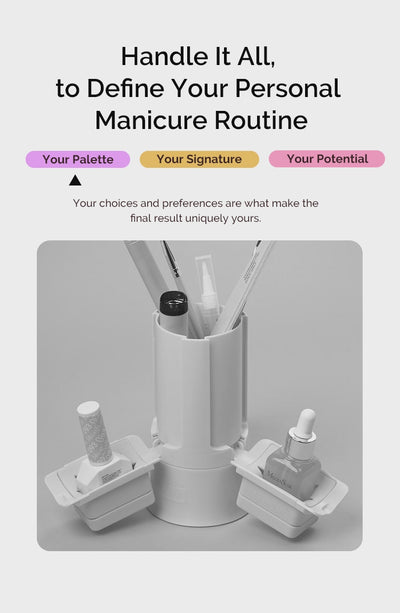 Handle It All, to Define Your Personal Manicure Routine

Your Palette

Your Signature

Your Potential

Your choices and preferences are what make the final result uniquely yours.