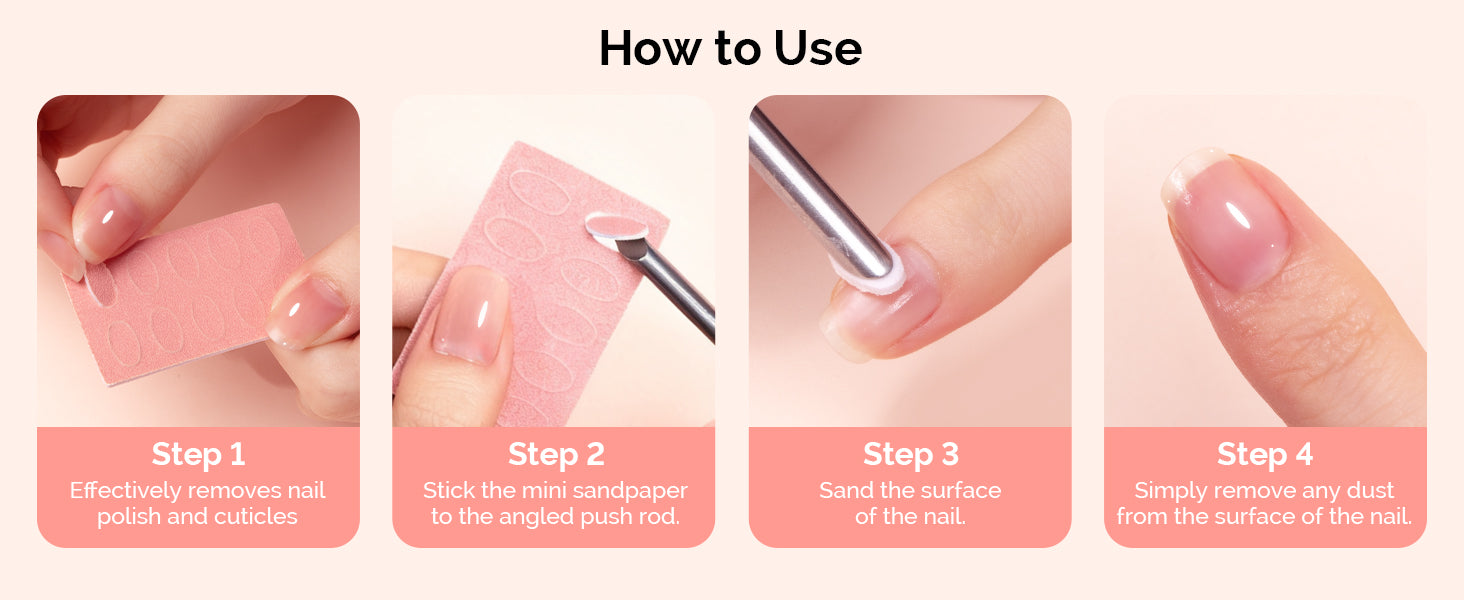 How to Use

Step 1
Effectively removes nail polish and cuticles

Step 2
Stick the mini sandpaper to the angled push rod.

Step 3
Sand the surface of the nail.

Step 4
Simply remove any dust from the surface of the nail.