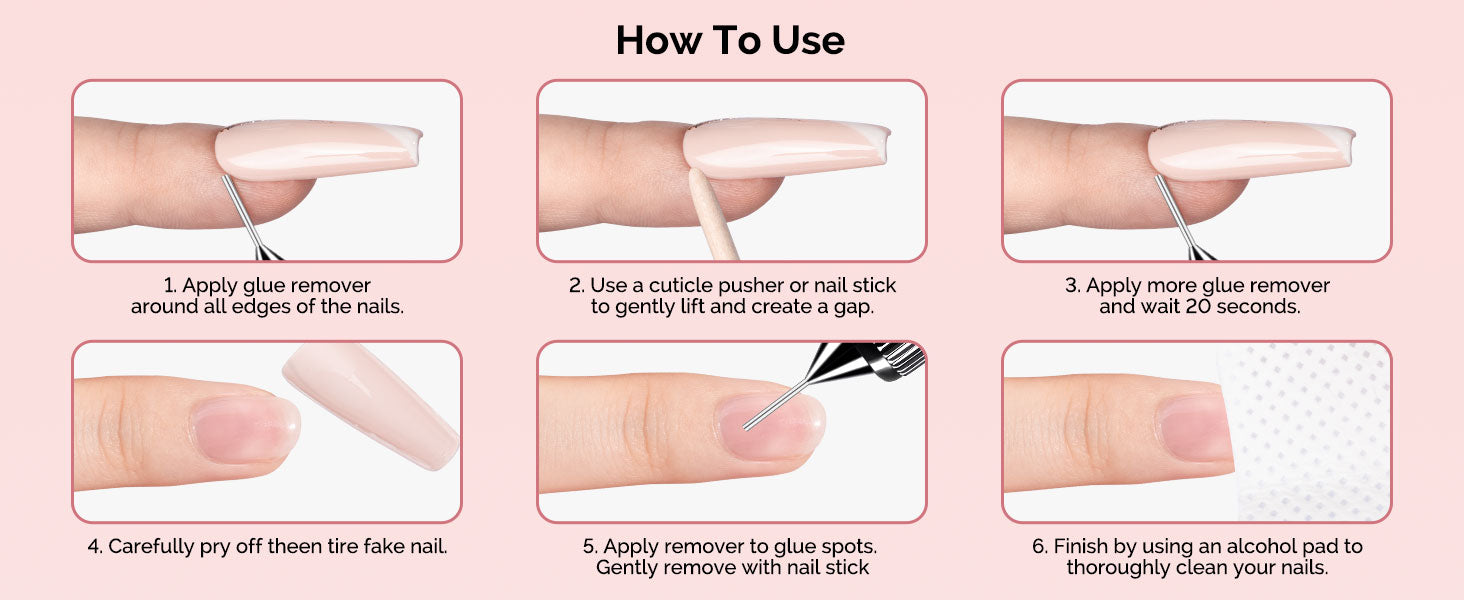 How To Use

1. Apply glue remover around all edges of the nails.

2. Use a cuticle pusher or nail stick to gently lift and create a gap.

3. Apply more glue remover and wait 20 seconds.

4. Carefully pry off theen tire fake nail.

5. Apply remover to glue spots. Gently remove with nail stick

6. Finish by using an alcohol pad to thoroughly clean your nails.