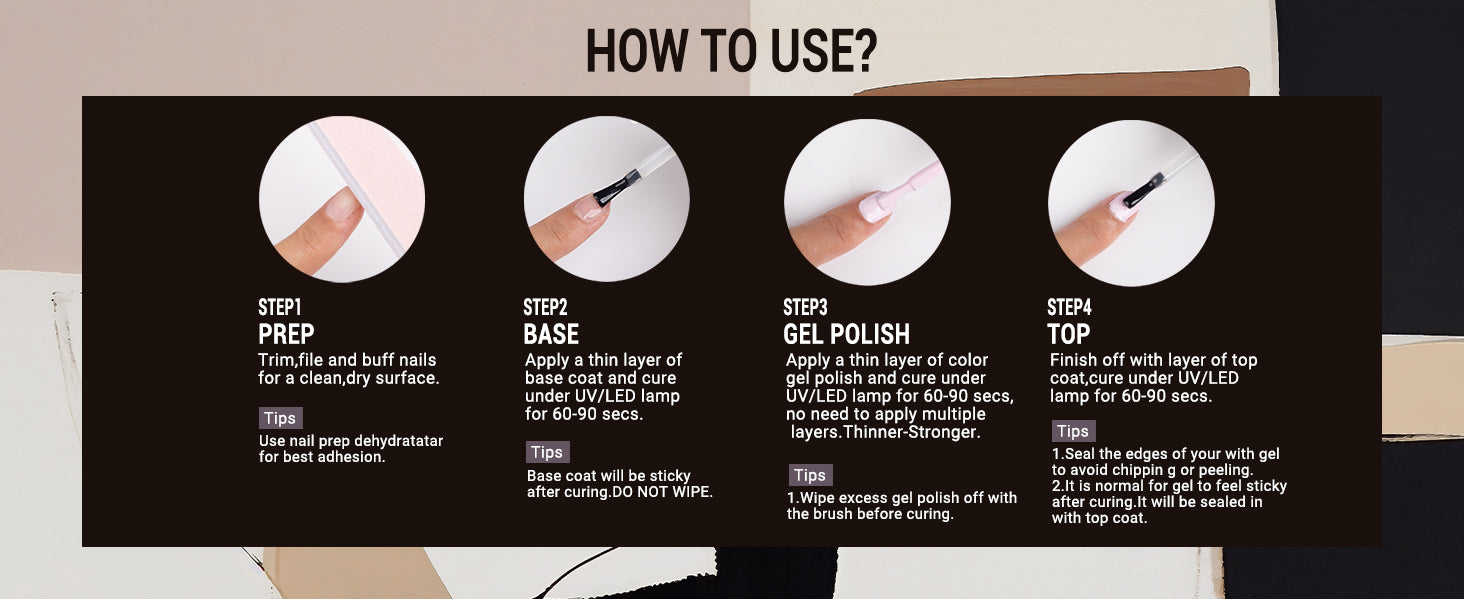 HOW TO USE?

STEP1
PREP
Trim,file and buff nails for a clean,dry surface.

Tips
Use nail prep dehydratatar for best adhesion.

STEP2
BASE
Apply a thin layer of base coat and cure under UV/LED lamp for 60-90 secs.

Tips
Base coat will be sticky after curing.DO NOT WIPE.

STEP3
GEL POLISH
Apply a thin layer of color gel polish and cure under UV/LED lamp for 60-90 secs, no need to apply multiple layers.Thinner-Stronger.

Tips
1.Wipe excess gel polish off with the brush before curing.

STEP4
TOP
Finish off with layer of top coat,cure under UV/LED lamp for 60-90 secs.

Tips
1.Seal the edges of your with gel to avoid chippin g or peeling.
2.It is normal for gel to feel sticky after curing.It will be sealed in with top coat.