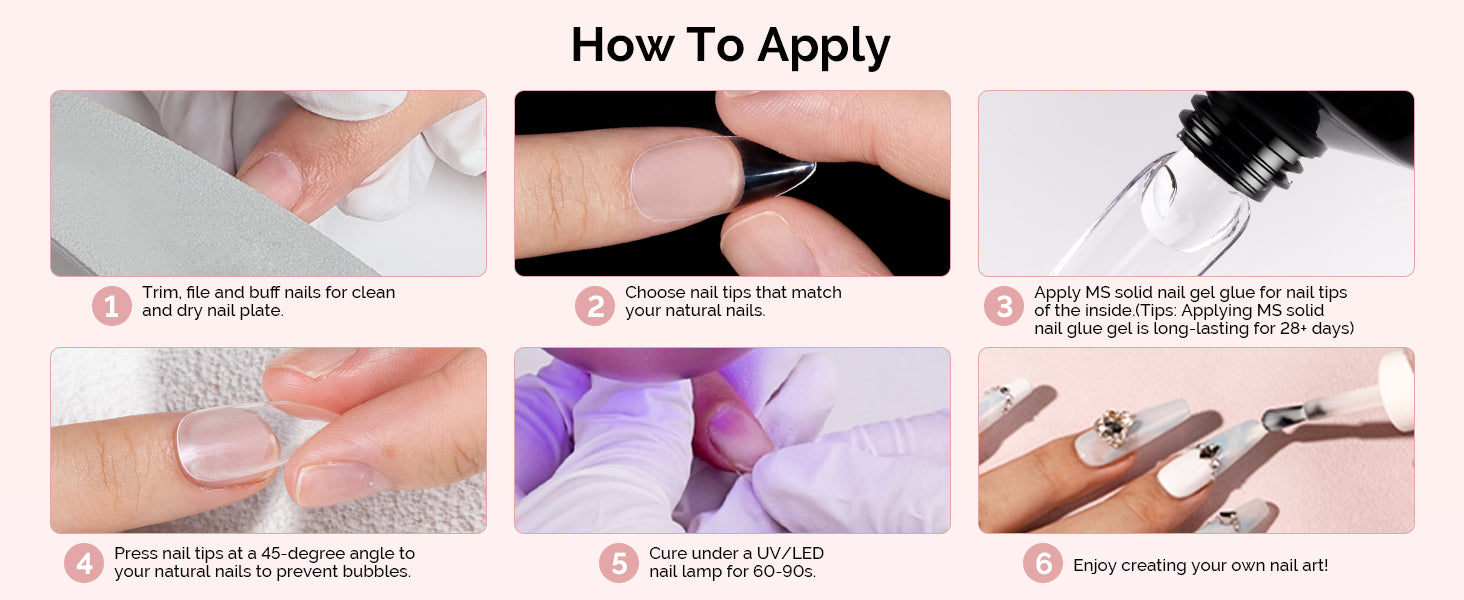 How To Apply

1 Trim, file and buff nails for clean and dry nail plate.

2 Choose nail tips that match your natural nails.

3 Apply MS solid nail gel glue for nail tips of the inside.(Tips: Applying MS solid nail glue gel is long-lasting for 28+ days)

4 Press nail tips at a 45-degree angle to your natural nails to prevent bubbles.

5 Cure under a UV/LED nail lamp for 60-90s.

6 Enjoy creating your own nail art!