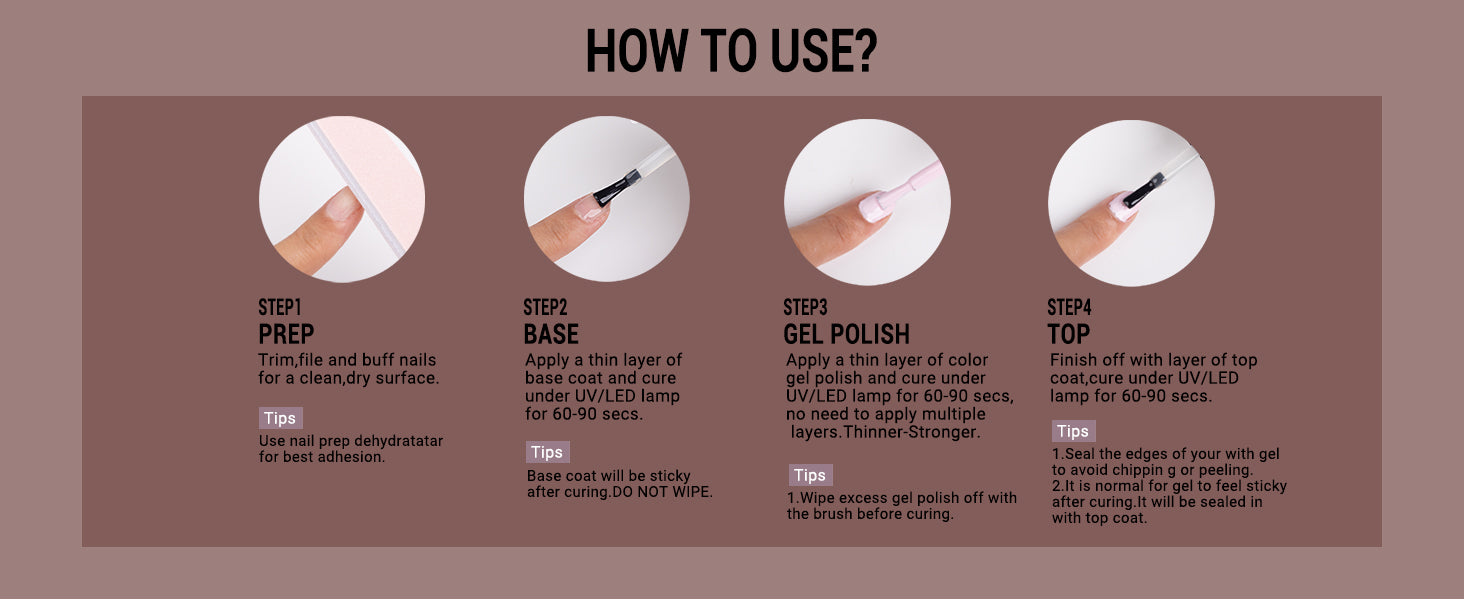 HOW TO USE?

STEP1
PREP
Trim,file and buff nails for a clean,dry surface.

Tips
Use nail prep dehydratatar for best adhesion.

STEP2
BASE
Apply a thin layer of base coat and cure under UV/LED lamp for 60-90 secs.

Tips
Base coat will be sticky after curing.DO NOT WIPE.

STEP3
GEL POLISH
Apply a thin layer of color gel polish and cure under UV/LED lamp for 60-90 secs, no need to apply multiple layers.Thinner-Stronger.

Tips
1.Wipe excess gel polish off with the brush before curing.

STEP4
TOP
Finish off with layer of top coat,cure under UV/LED lamp for 60-90 secs.

Tips
1.Seal the edges of your with gel to avoid chippin g or peeling.
2.It is normal for gel to feel sticky after curing.It will be sealed in with top coat.