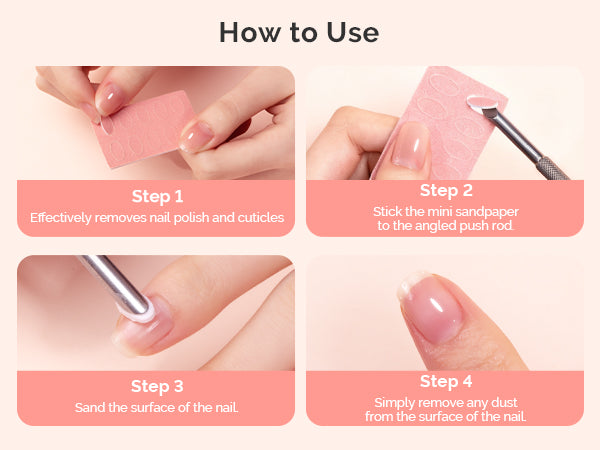 How to Use

Step 1
Effectively removes nail polish and cuticles

Step 2
Stick the mini sandpaper to the angled push rod.

Step 3
Sand the surface of the nail.

Step 4
Simply remove any dust from the surface of the nail.