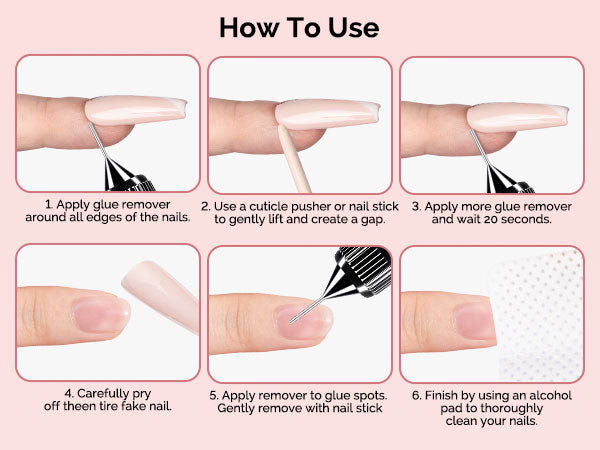 How To Use

1. Apply glue remover around all edges of the nails.

2. Use a cuticle pusher or nail stick to gently lift and create a gap.

3. Apply more glue remover and wait 20 seconds.

4. Carefully pry off theen tire fake nail.

5. Apply remover to glue spots. Gently remove with nail stick

6. Finish by using an alcohol pad to thoroughly clean your nails.