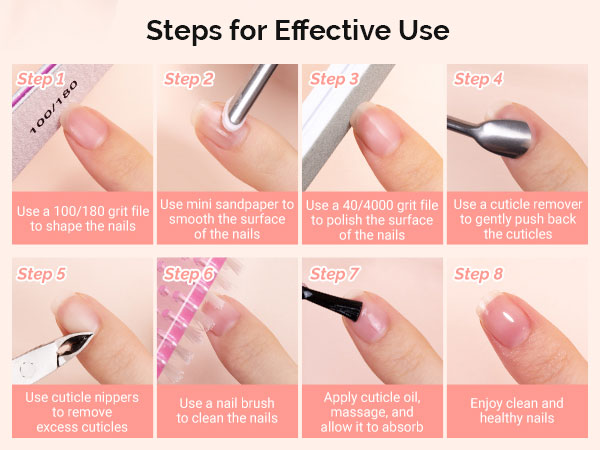 Steps for Effective Use

Step 1
100/180
Use a 100/180 grit file to shape the nails

Step 2
Use mini sandpaper to smooth the surface of the nails

Step 3
Use a 40/4000 grit file to polish the surface of the nails

Step 4
Use a cuticle remover to gently push back the cuticles

Step 5
Use cuticle nippers to remove excess cuticles

Step 6
Use a nail brush to clean the nails

Step 7
Apply cuticle oil, massage, and allow it to absorb

Step 8
Enjoy clean and healthy nails