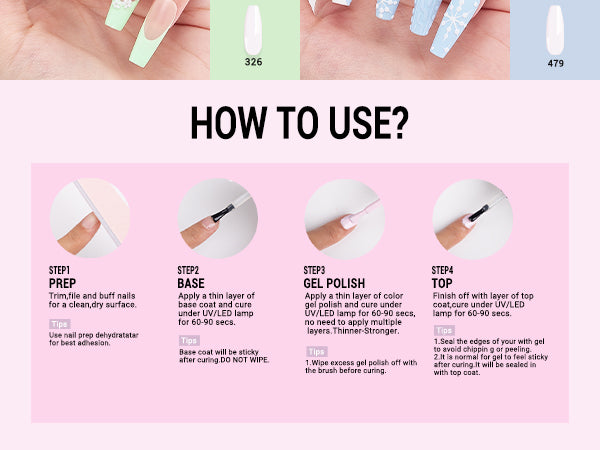 326

479

HOW TO USE?

STEP1
PREP
Trim,file and buff nails for a clean,dry surface.

Tips
Use nail prep dehydratatar for best adhesion.

STEP2
BASE
Apply a thin layer of base coat and cure under UV/LED lamp for 60-90 secs.

Tips
Base coat will be sticky after curing.DO NOT WIPE.

STEP3
GEL POLISH
Apply a thin layer of color gel polish and cure under UV/LED lamp for 60-90 secs, no need to apply multiple layers.Thinner-Stronger.

Tips
1.Wipe excess gel polish off with the brush before curing.

STEP4
TOP
Finish off with layer of top coat,cure under UV/LED lamp for 60-90 secs.

Tips
1.Seal the edges of your with gel to avoid chippin g or peeling.
2.It is normal for gel to feel sticky after curing.It will be sealed in with top coat.