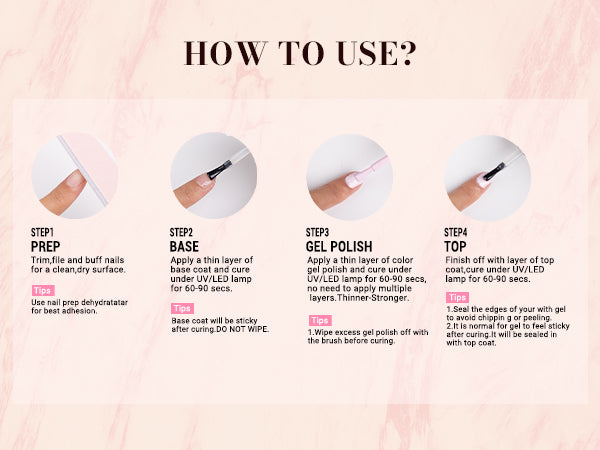 HOW TO USE?

STEP1
PREP
Trim,file and buff nails for a clean,dry surface.

Tips
Use nail prep dehydratatar for best adhesion.

STEP2
BASE
Apply a thin layer of base coat and cure under UV/LED lamp for 60-90 secs.

Tips
Base coat will be sticky after curing.DO NOT WIPE.

STEP3
GEL POLISH
Apply a thin layer of color gel polish and cure under UV/LED lamp for 60-90 secs, no need to apply multiple layers.Thinner-Stronger.

Tips
1.Wipe excess gel polish off with the brush before curing.

STEP4
TOP
Finish off with layer of top coat,cure under UV/LED lamp for 60-90 secs.

Tips
1.Seal the edges of your with gel to avoid chippin g or peeling.
2.It is normal for gel to feel sticky after curing.It will be sealed in with top coat.