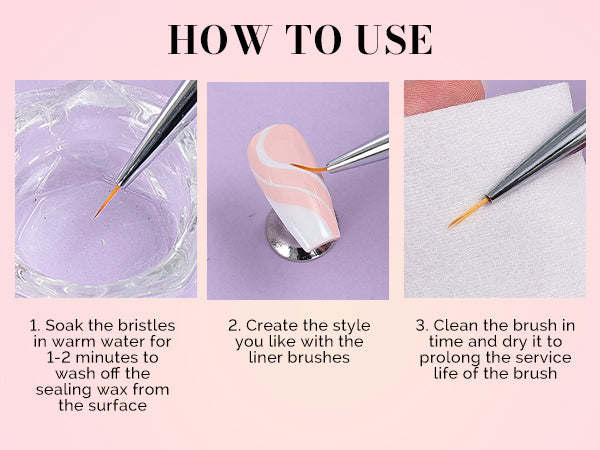 HOW TO USE

1. Soak the bristles in warm water for 1-2 minutes to wash off the sealing wax from the surface

2. Create the style you like with the liner brushes

3. Clean the brush in time and dry it to prolong the service life of the brush