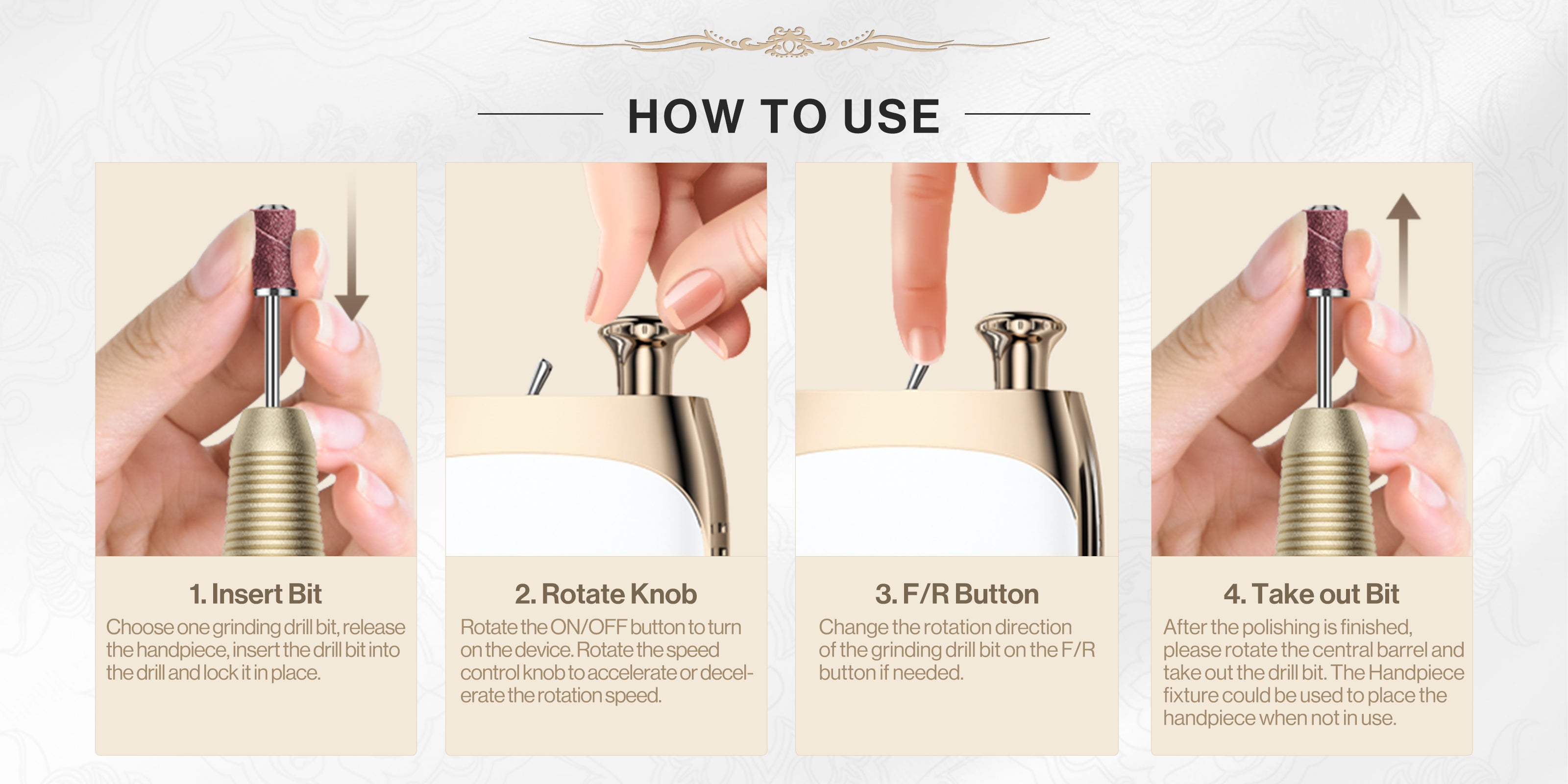 HOW TO USE

1. Insert Bit
Choose one grinding drill bit, release the handpiece, insert the drill bit into the drill and lock it in place.

2. Rotate Knob
Rotate the ON/OFF button to turn on the device. Rotate the speed control knob to accelerate or decelerate the rotation speed.

3. F/R Button
Change the rotation direction of the grinding drill bit on the F/R button if needed.

4. Take out Bit
After the polishing is finished, please rotate the central barrel and take out the drill bit. The Handpiece fixture could be used to place the handpiece when not in use.