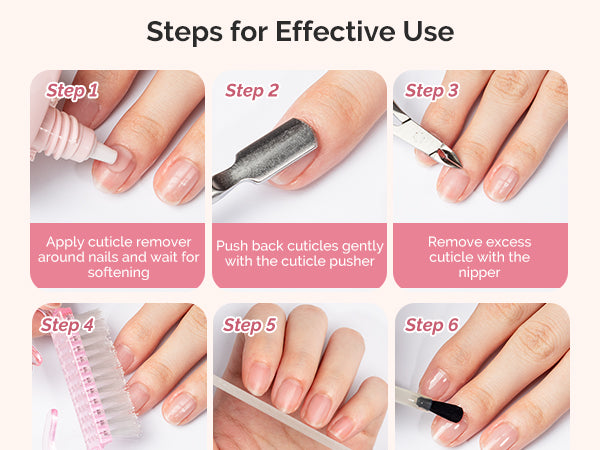 Steps for Effective Use

Step 1

Apply cuticle remover around nails and wait for softening

Step 2

Push back cuticles gently with the cuticle pusher

Step 3

Remove excess cuticle with the nipper

Step 4

Step 5

Step 6