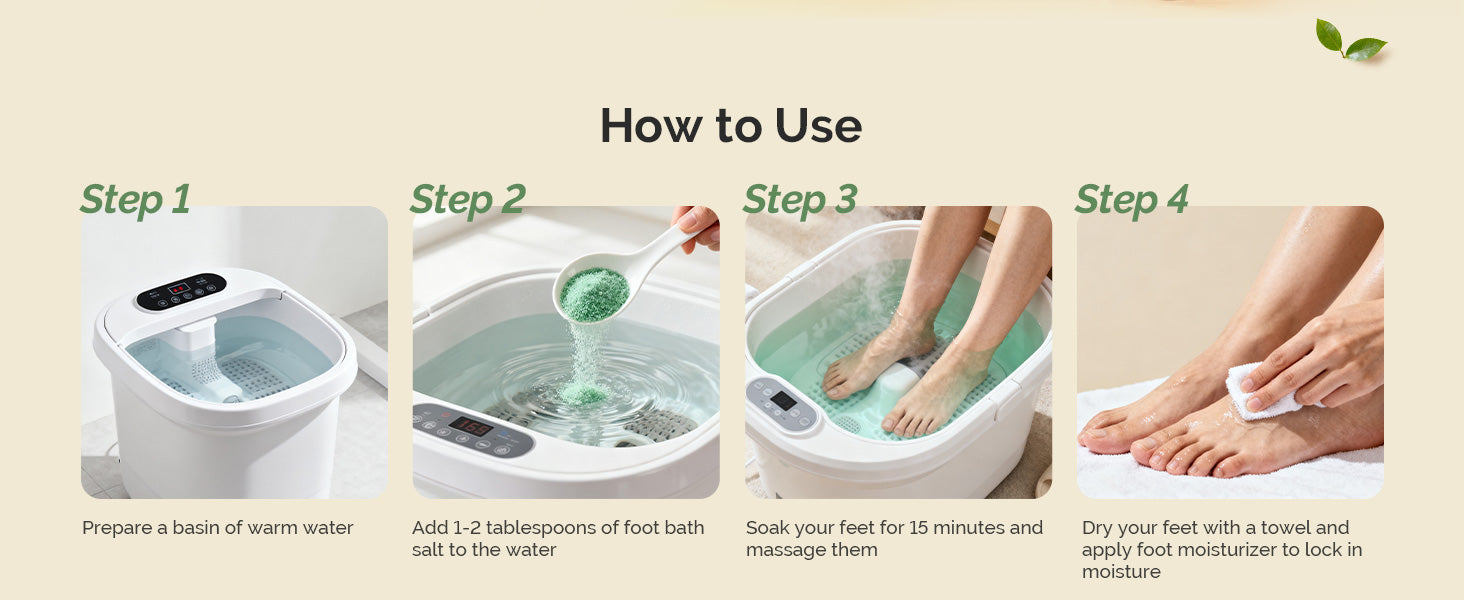 How to Use

Step 1

Prepare a basin of warm water

Step 2

Add 1-2 tablespoons of foot bath salt to the water

Step 3

Soak your feet for 15 minutes and massage them

Step 4

Dry your feet with a towel and apply foot moisturizer to lock in moisture