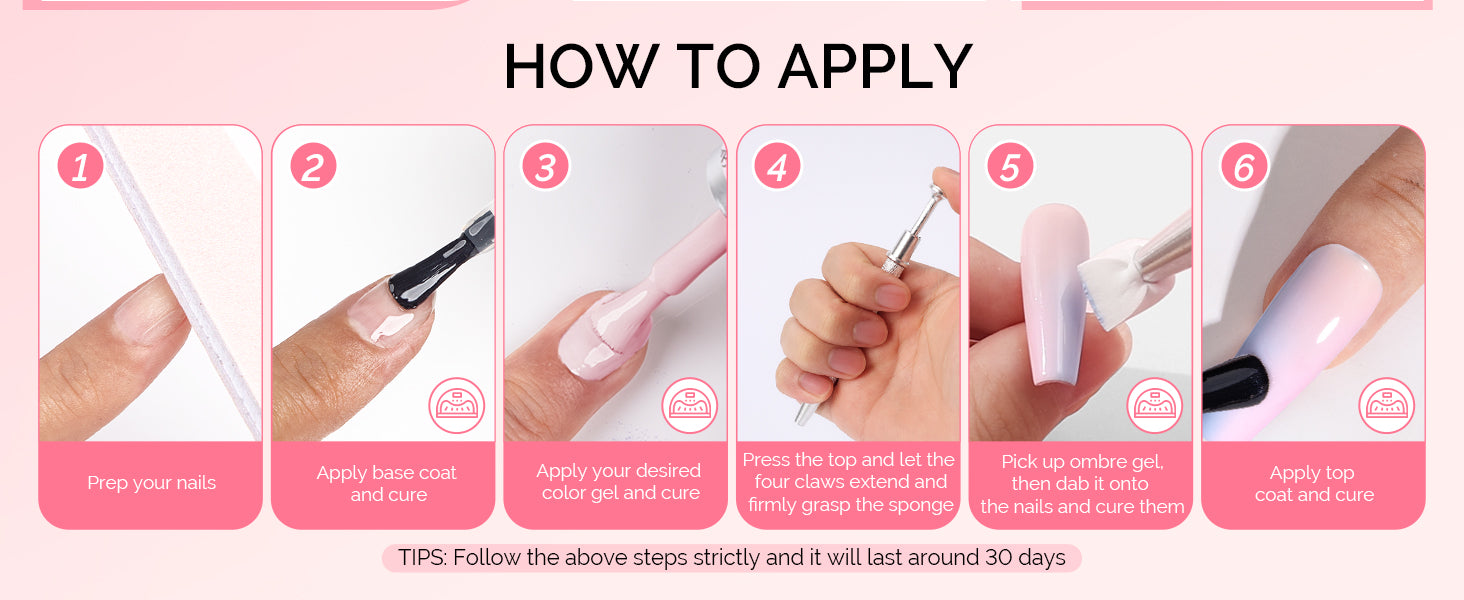 HOW TO APPLY

1
Prep your nails

2
Apply base coat and cure

3
Apply your desired color gel and cure

4
Press the top and let the four claws extend and firmly grasp the sponge

5
Pick up ombre gel, then dab it onto the nails and cure them

6
Apply top coat and cure

TIPS: Follow the above steps strictly and it will last around 30 days