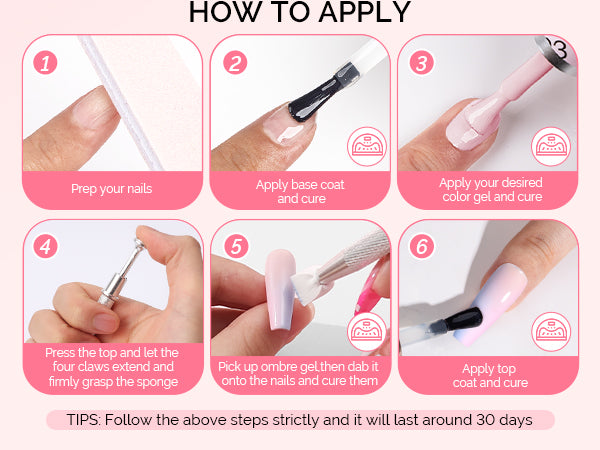 HOW TO APPLY

1
Prep your nails

2
Apply base coat and cure

3
Apply your desired color gel and cure

4
Press the top and let the four claws extend and firmly grasp the sponge

5
Pick up ombre gel,then dab it onto the nails and cure them

6
Apply top coat and cure

TIPS: Follow the above steps strictly and it will last around 30 days