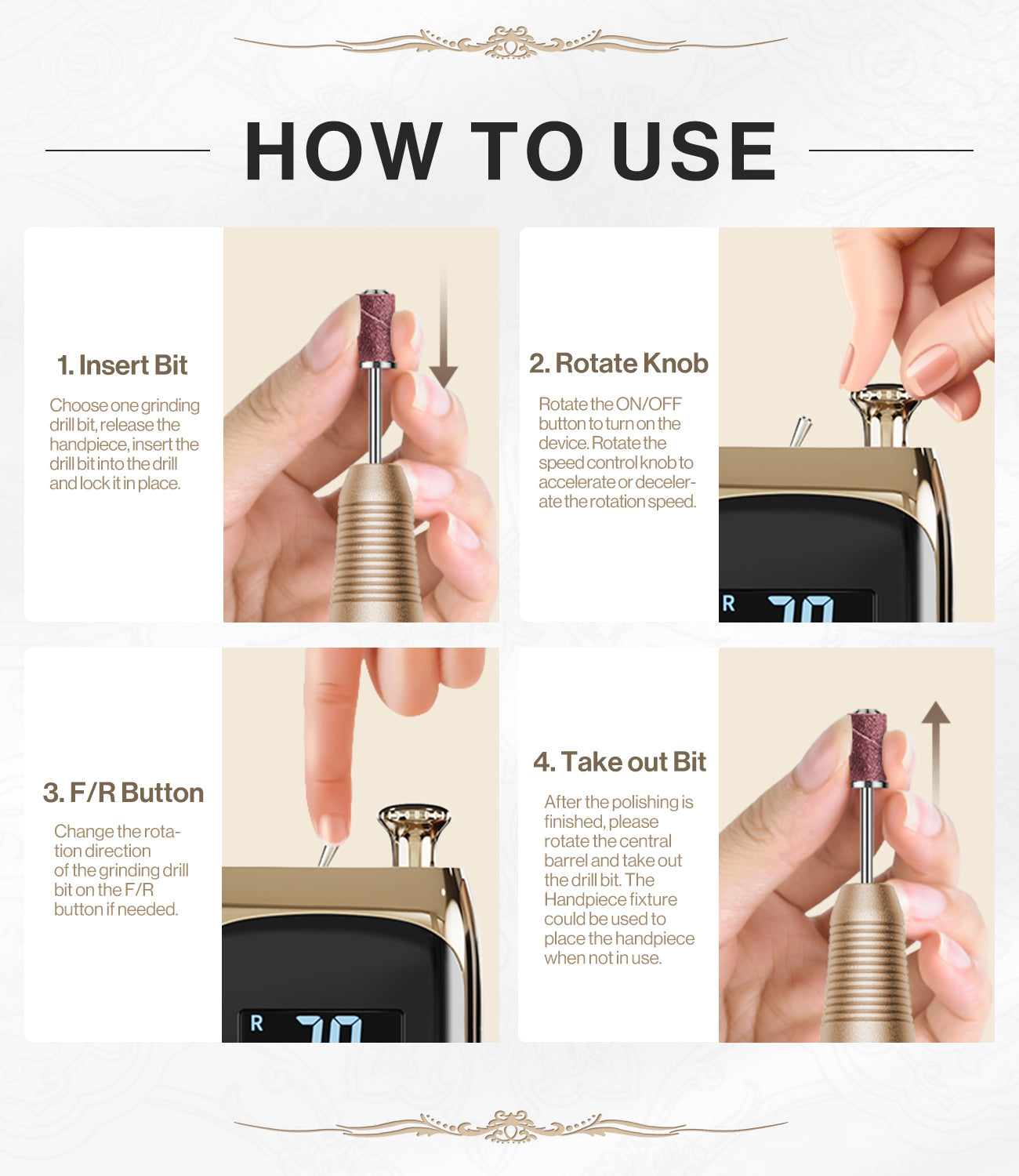 HOW TO USE

1. Insert Bit

Choose one grinding drill bit, release the handpiece, insert the drill bit into the drill and lock it in place.

2. Rotate Knob

Rotate the ON/OFF button to turn on the device. Rotate the speed control knob to accelerate or decelerate the rotation speed.

R 70

3. F/R Button

Change the rotation direction of the grinding drill bit on the F/R button if needed.

R 70

4. Take out Bit

After the polishing is finished, please rotate the central barrel and take out the drill bit. The Handpiece fixture could be used to place the handpiece when not in use.