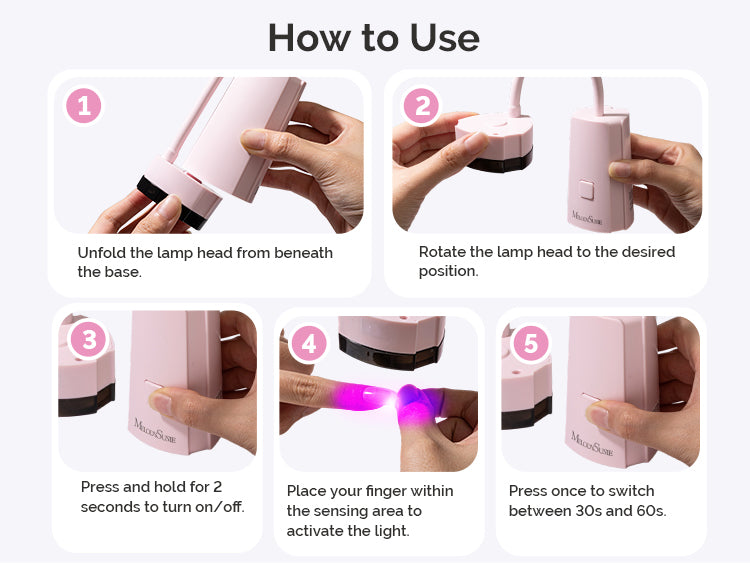 How to Use

1

Unfold the lamp head from beneath the base.

2

MelodySusie

Rotate the lamp head to the desired position.

3

MelodySusie

Press and hold for 2 seconds to turn on/off.

4

Place your finger within the sensing area to activate the light.

5

MelodySusie

Press once to switch between 30s and 60s.