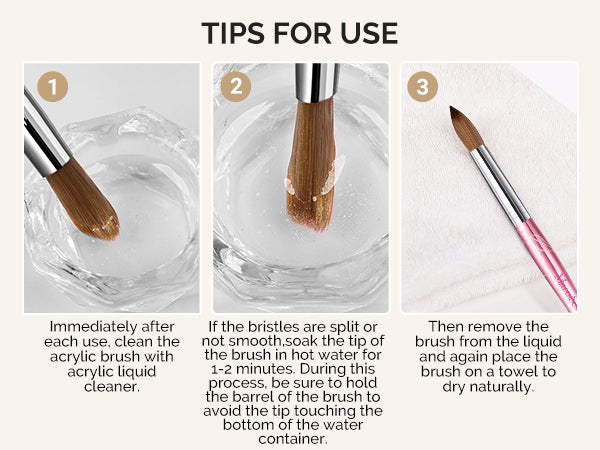 TIPS FOR USE

1

Immediately after each use, clean the acrylic brush with acrylic liquid cleaner.

2

If the bristles are split or not smooth,soak the tip of the brush in hot water for 1-2 minutes. During this process, be sure to hold the barrel of the brush to avoid the tip touching the bottom of the water container.

3

Then remove the brush from the liquid and again place the brush on a towel to dry naturally.