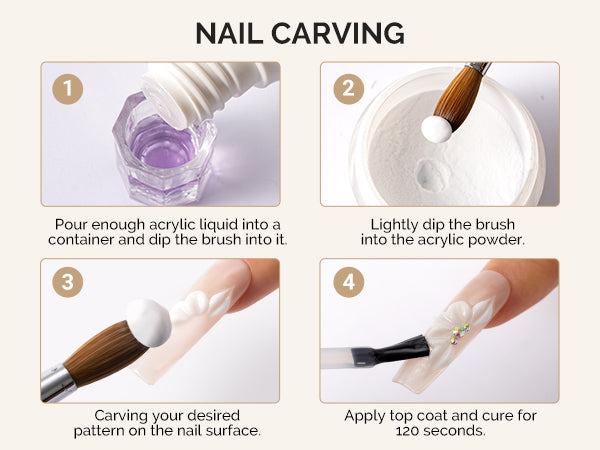 NAIL CARVING

1

Pour enough acrylic liquid into a container and dip the brush into it.

2

Lightly dip the brush into the acrylic powder.

3

Carving your desired pattern on the nail surface.

4

Apply top coat and cure for 120 seconds.