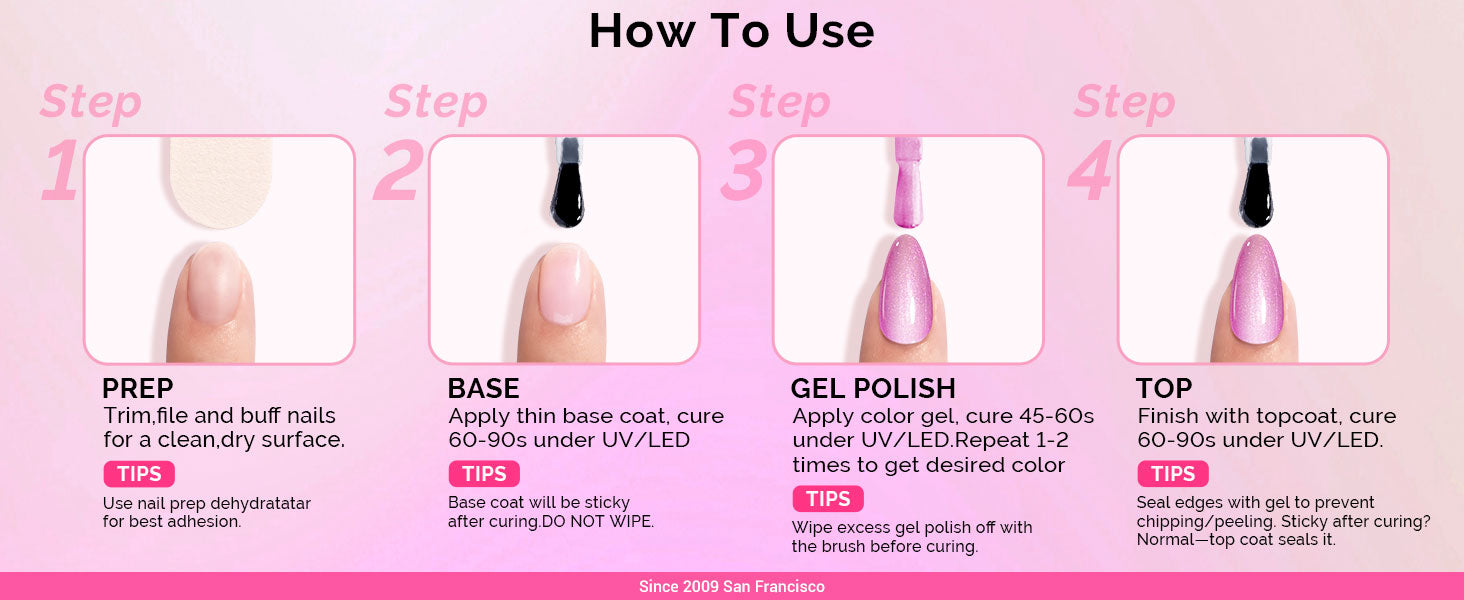 How To Use

Step 1

PREP
Trim,file and buff nails for a clean,dry surface.

TIPS
Use nail prep dehydratatar for best adhesion.

Step 2

BASE
Apply thin base coat, cure 60-90s under UV/LED

TIPS
Base coat will be sticky after curing.DO NOT WIPE.

Step 3

GEL POLISH
Apply color gel, cure 45-60s under UV/LED.Repeat 1-2 times to get desired color

TIPS
Wipe excess gel polish off with the brush before curing.

Step 4

TOP
Finish with topcoat, cure 60-90s under UV/LED.

TIPS
Seal edges with gel to prevent chipping/peeling. Sticky after curing? Normal—top coat seals it.

Since 2009 San Francisco