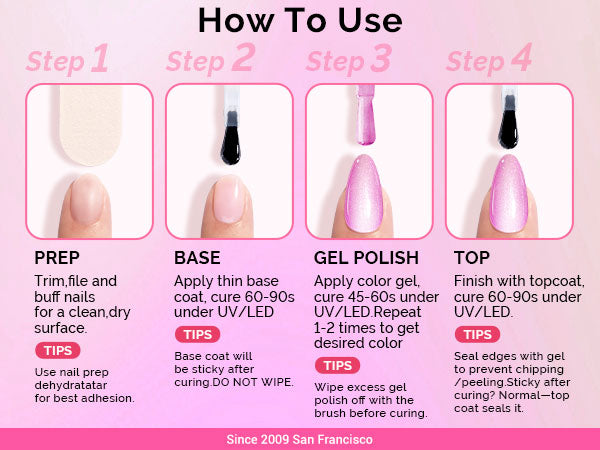 How To Use

Step 1

PREP

Trim,file and buff nails for a clean,dry surface.

TIPS

Use nail prep dehydratatar for best adhesion.

Step 2

BASE

Apply thin base coat, cure 60-90s under UV/LED

TIPS

Base coat will be sticky after curing.DO NOT WIPE.

Step 3

GEL POLISH

Apply color gel, cure 45-60s under UV/LED.Repeat 1-2 times to get desired color

TIPS

Wipe excess gel polish off with the brush before curing.

Step 4

TOP

Finish with topcoat, cure 60-90s under UV/LED.

TIPS

Seal edges with gel to prevent chipping /peeling.Sticky after curing? Normal—top coat seals it.

Since 2009 San Francisco