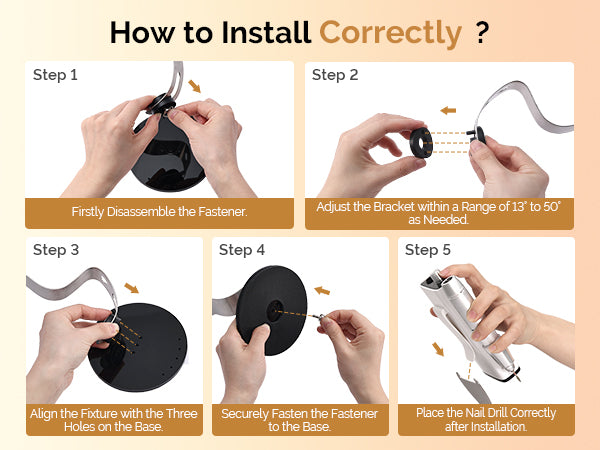 How to Install Correctly ?

Step 1

Firstly Disassemble the Fastener.

Step 2

Adjust the Bracket within a Range of 13° to 50° as Needed.

Step 3

Align the Fixture with the Three Holes on the Base.

Step 4

Securely Fasten the Fastener to the Base.

Step 5

Place the Nail Drill Correctly after Installation.