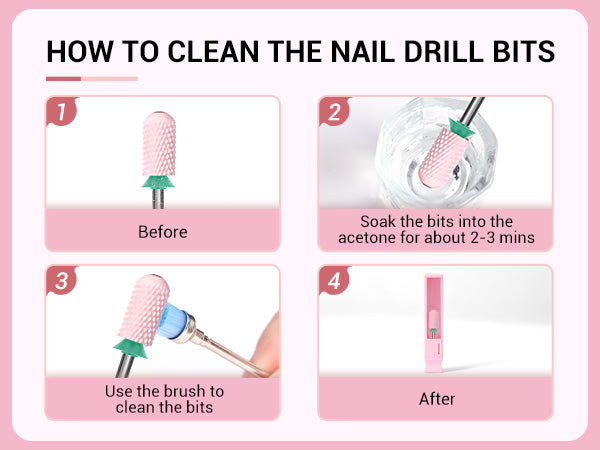 HOW TO CLEAN THE NAIL DRILL BITS

1

Before

2

Soak the bits into the acetone for about 2-3 mins

3

Use the brush to clean the bits

4

After