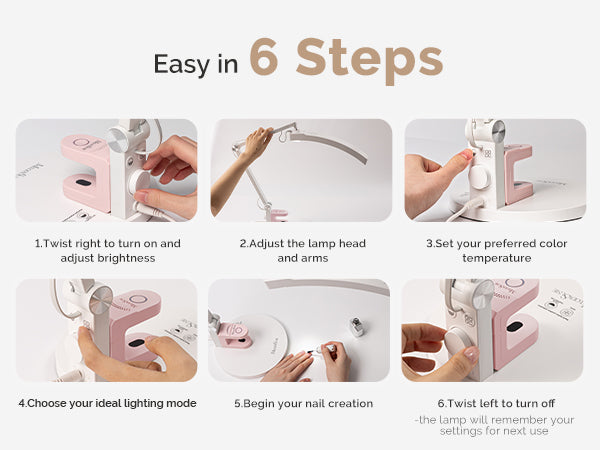 Easy in 6 Steps

1.Twist right to turn on and adjust brightness

2.Adjust the lamp head and arms

3.Set your preferred color temperature

4.Choose your ideal lighting mode

5.Begin your nail creation

6.Twist left to turn off
-the lamp will remember your settings for next use