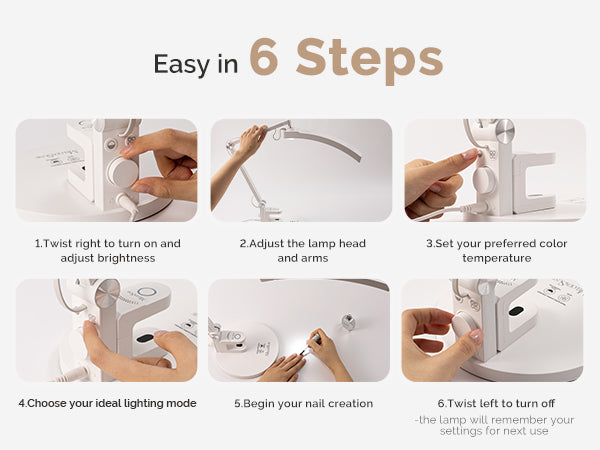 Easy in 6 Steps

1.Twist right to turn on and adjust brightness

2.Adjust the lamp head and arms

3.Set your preferred color temperature

4.Choose your ideal lighting mode

5.Begin your nail creation

6.Twist left to turn off
-the lamp will remember your settings for next use