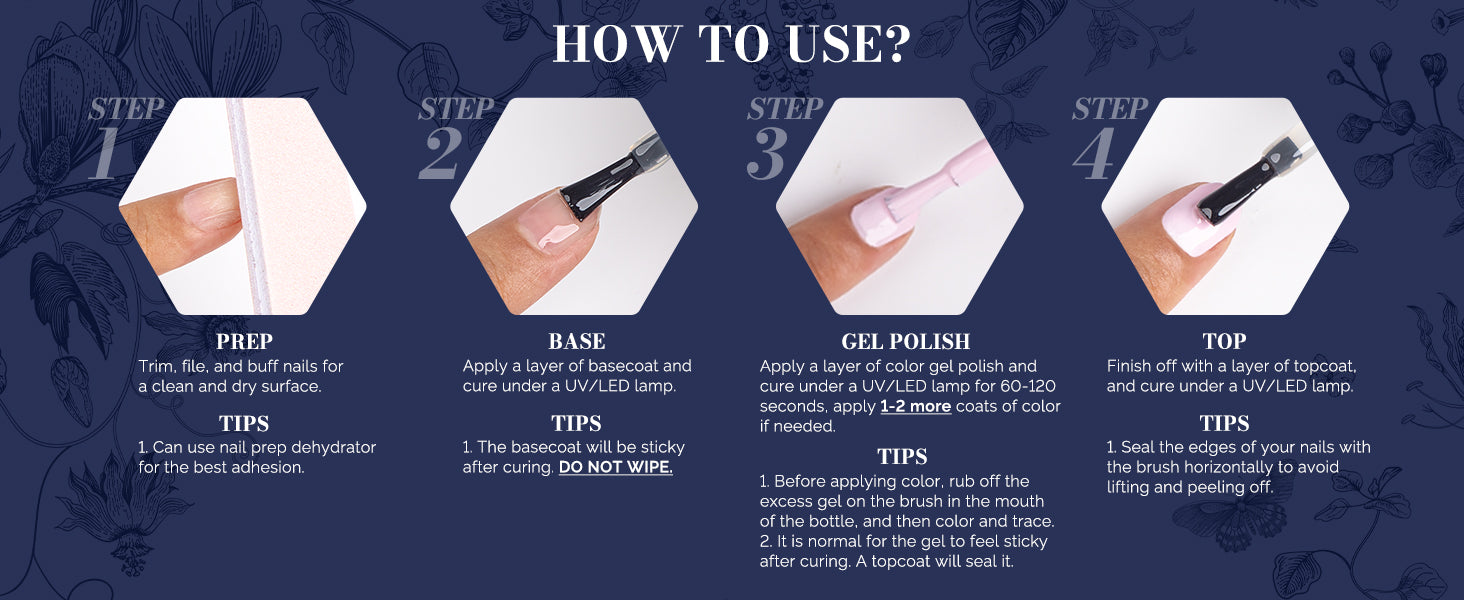 HOW TO USE?

STEP 1

PREP
Trim, file, and buff nails for a clean and dry surface.

TIPS
1. Can use nail prep dehydrator for the best adhesion.

STEP 2

BASE
Apply a layer of basecoat and cure under a UV/LED lamp.

TIPS
1. The basecoat will be sticky after curing. DO NOT WIPE.

STEP 3

GEL POLISH
Apply a layer of color gel polish and cure under a UV/LED lamp for 60-120 seconds, apply 1-2 more coats of color if needed.

TIPS
1. Before applying color, rub off the excess gel on the brush in the mouth of the bottle, and then color and trace.
2. It is normal for the gel to feel sticky after curing. A topcoat will seal it.

STEP 4

TOP
Finish off with a layer of topcoat, and cure under a UV/LED lamp.

TIPS
1. Seal the edges of your nails with the brush horizontally to avoid lifting and peeling off.