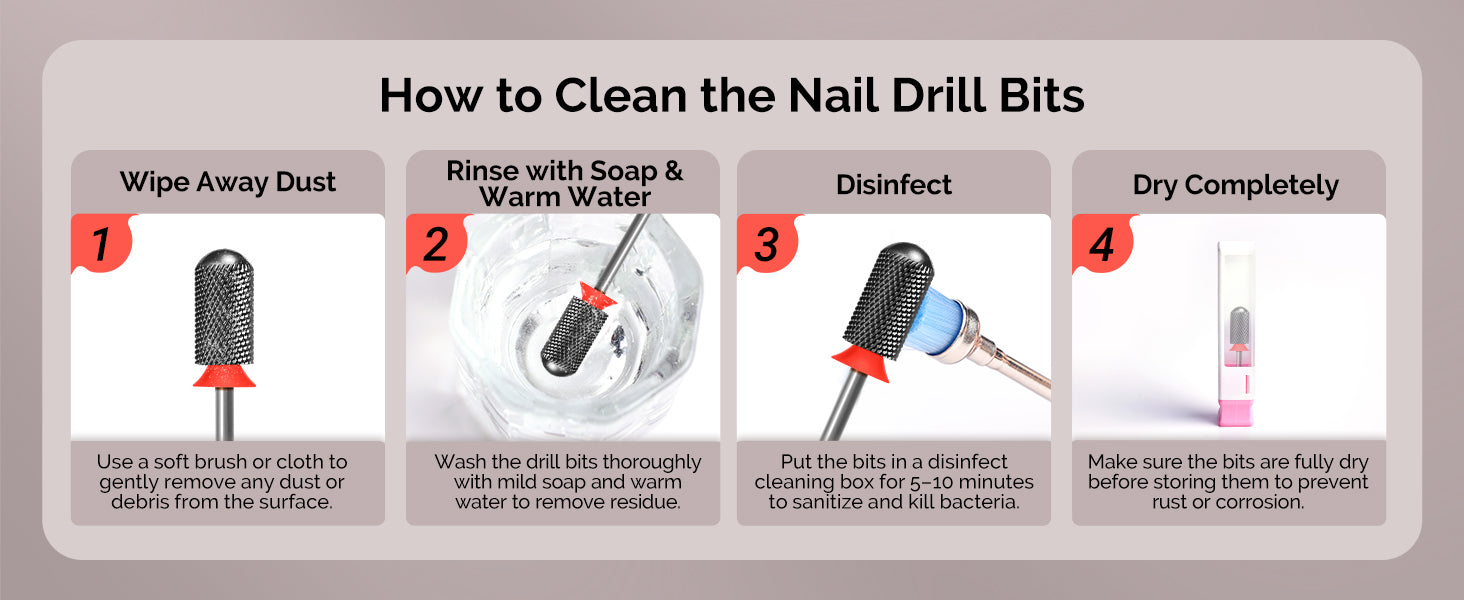 How to Clean the Nail Drill Bits

Wipe Away Dust

1

Use a soft brush or cloth to gently remove any dust or debris from the surface.

Rinse with Soap & Warm Water

2

Wash the drill bits thoroughly with mild soap and warm water to remove residue.

Disinfect

3

Put the bits in a disinfect cleaning box for 5–10 minutes to sanitize and kill bacteria.

Dry Completely

4

Make sure the bits are fully dry before storing them to prevent rust or corrosion.