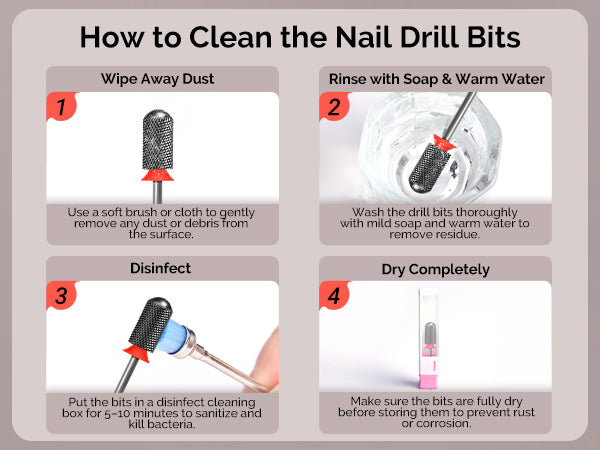 How to Clean the Nail Drill Bits

Wipe Away Dust

1

Use a soft brush or cloth to gently remove any dust or debris from the surface.

Rinse with Soap & Warm Water

2

Wash the drill bits thoroughly with mild soap and warm water to remove residue.

Disinfect

3

Put the bits in a disinfect cleaning box for 5–10 minutes to sanitize and kill bacteria.

Dry Completely

4

Make sure the bits are fully dry before storing them to prevent rust or corrosion.