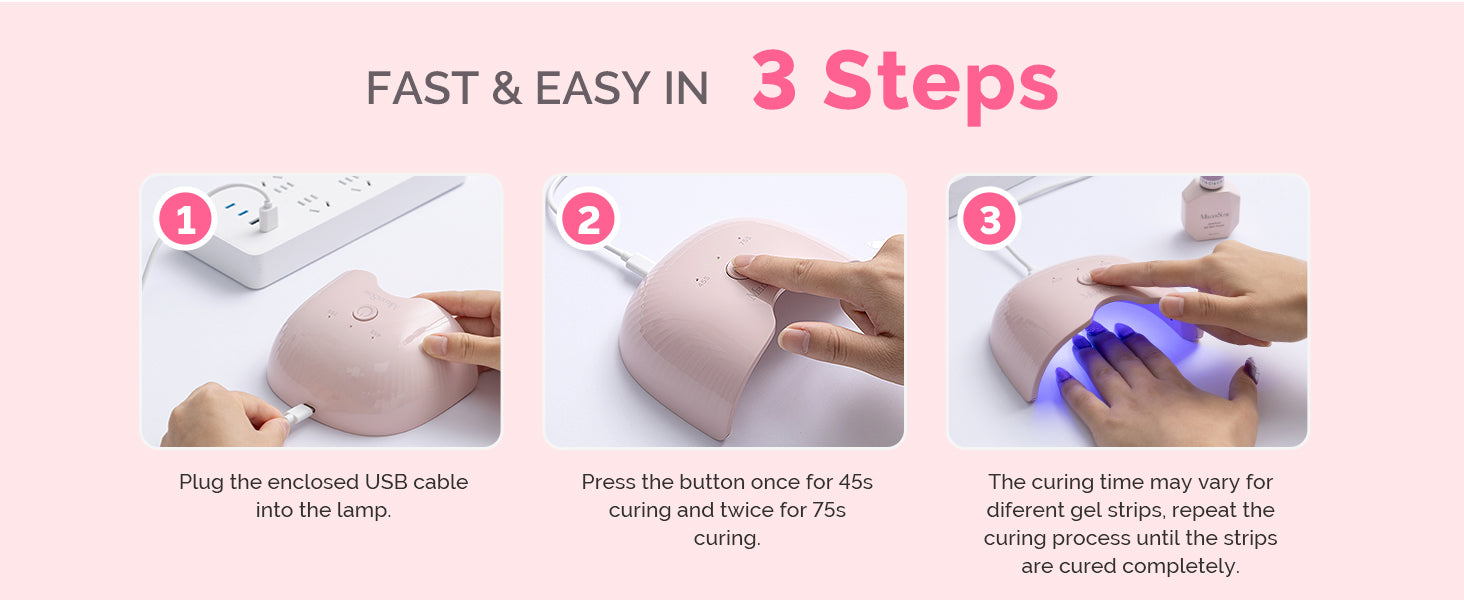 FAST & EASY IN 3 Steps

1

Plug the enclosed USB cable into the lamp.

2

Press the button once for 45s curing and twice for 75s curing.

3

The curing time may vary for diferent gel strips, repeat the curing process until the strips are cured completely.