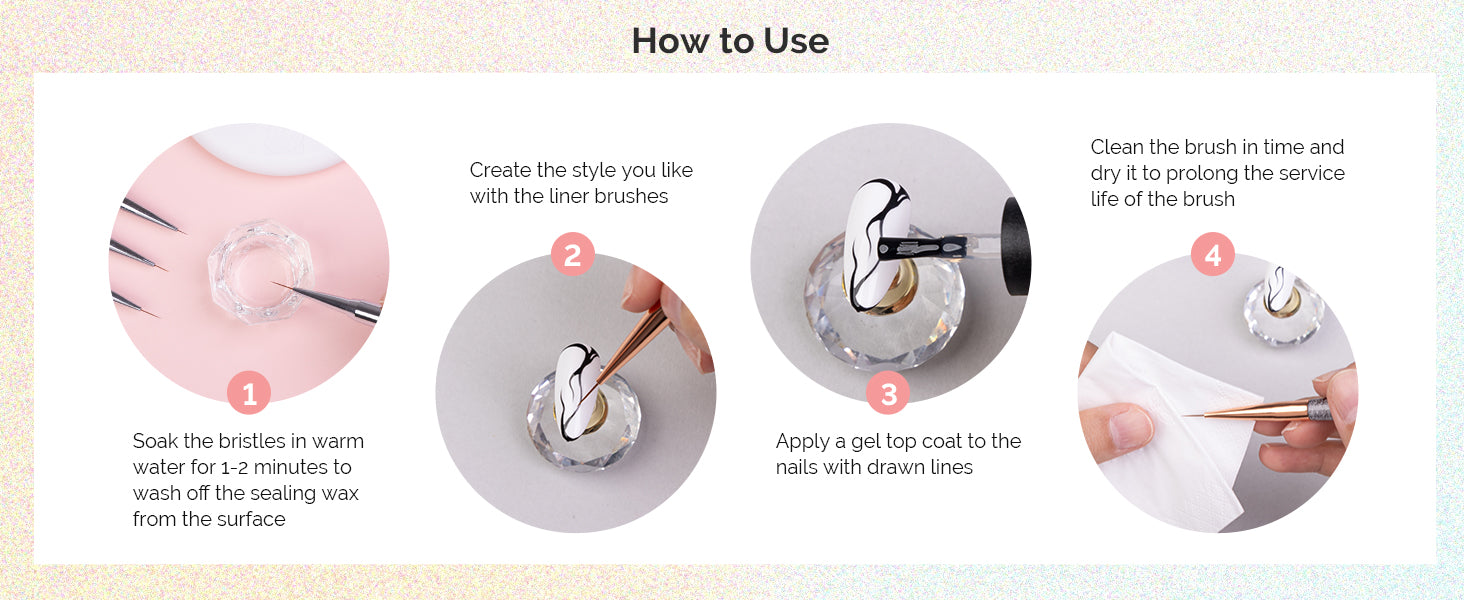 How to Use

1

Soak the bristles in warm water for 1-2 minutes to wash off the sealing wax from the surface

Create the style you like with the liner brushes

2

3

Apply a gel top coat to the nails with drawn lines

Clean the brush in time and dry it to prolong the service life of the brush

4