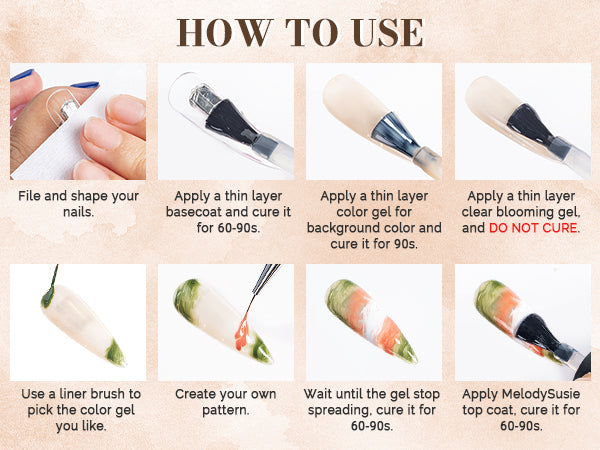 HOW TO USE

File and shape your nails.

Apply a thin layer basecoat and cure it for 60-90s.

Apply a thin layer color gel for background color and cure it for 90s.

Apply a thin layer clear blooming gel, and DO NOT CURE.

Use a liner brush to pick the color gel you like.

Create your own pattern.

Wait until the gel stop spreading, cure it for 60-90s.

Apply MelodySusie top coat, cure it for 60-90s.