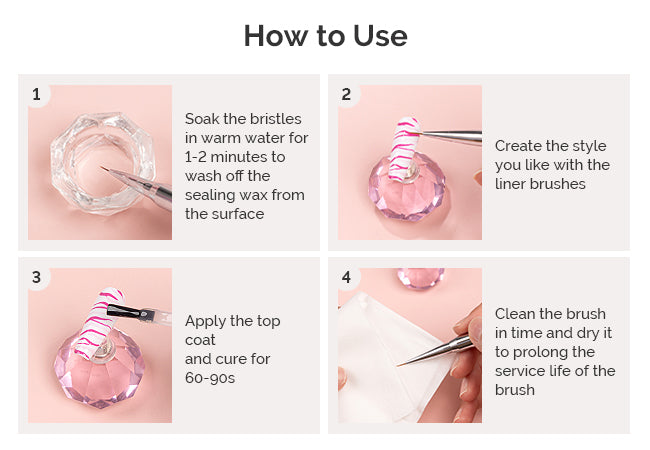 How to Use

1

Soak the bristles in warm water for 1-2 minutes to wash off the sealing wax from the surface

2

Create the style you like with the liner brushes

3

Apply the top coat
and cure for 60-90s

4

Clean the brush in time and dry it to prolong the service life of the brush