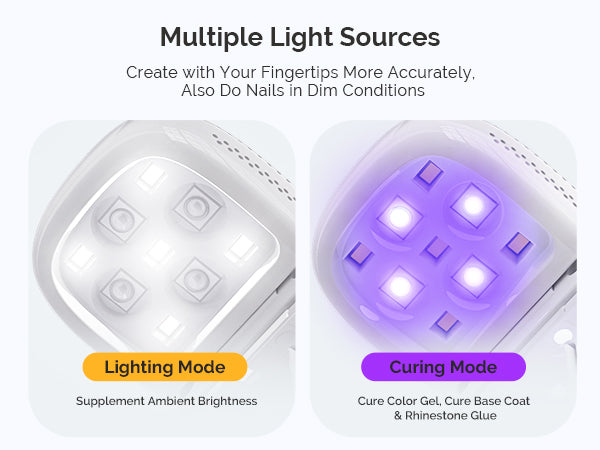 Multiple Light Sources

Create with Your Fingertips More Accurately, Also Do Nails in Dim Conditions

Lighting Mode

Supplement Ambient Brightness

Curing Mode

Cure Color Gel, Cure Base Coat & Rhinestone Glue