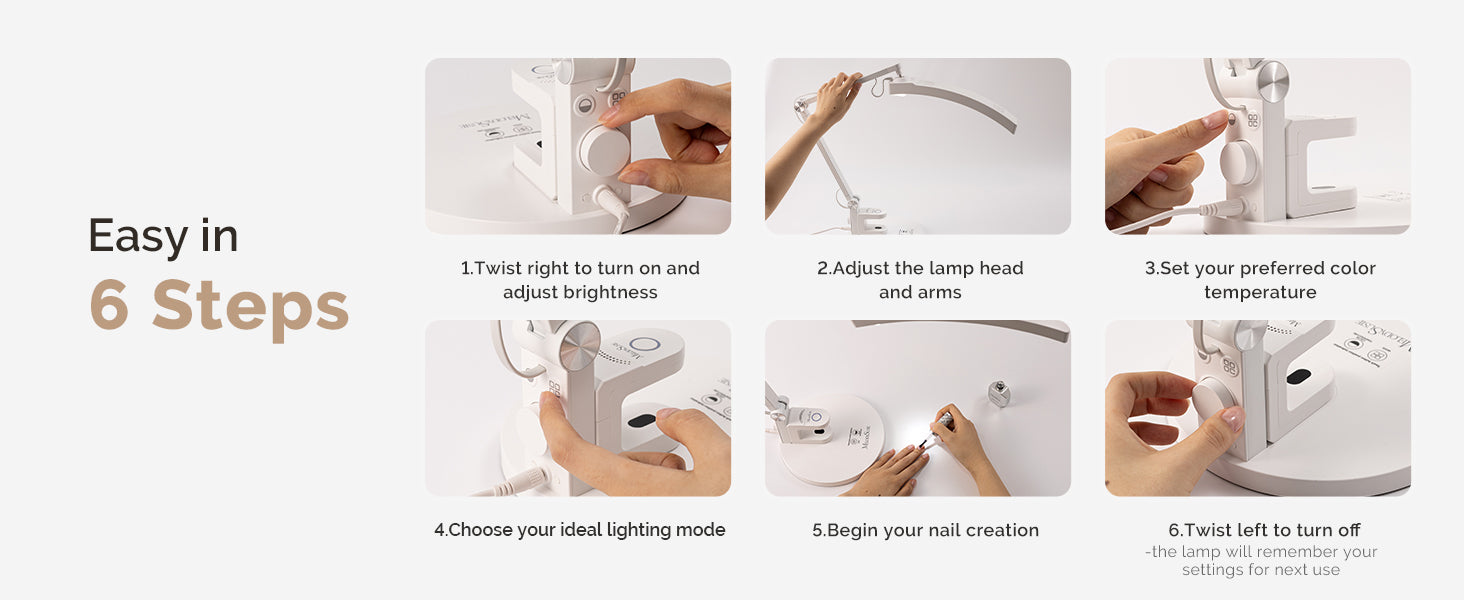 Easy in
6 Steps

1.Twist right to turn on and adjust brightness

2.Adjust the lamp head and arms

3.Set your preferred color temperature

4.Choose your ideal lighting mode

5.Begin your nail creation

6.Twist left to turn off
-the lamp will remember your settings for next use