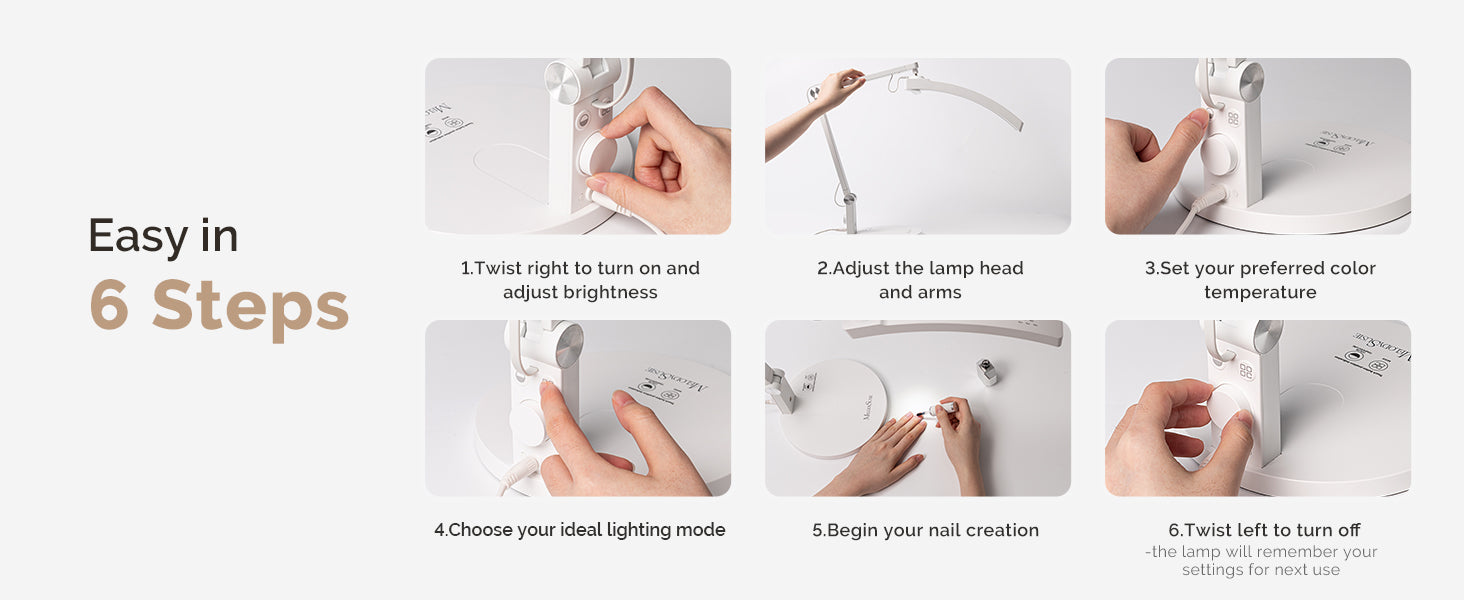 Easy in
6 Steps

1.Twist right to turn on and adjust brightness

2.Adjust the lamp head and arms

3.Set your preferred color temperature

4.Choose your ideal lighting mode

5.Begin your nail creation

6.Twist left to turn off
-the lamp will remember your settings for next use