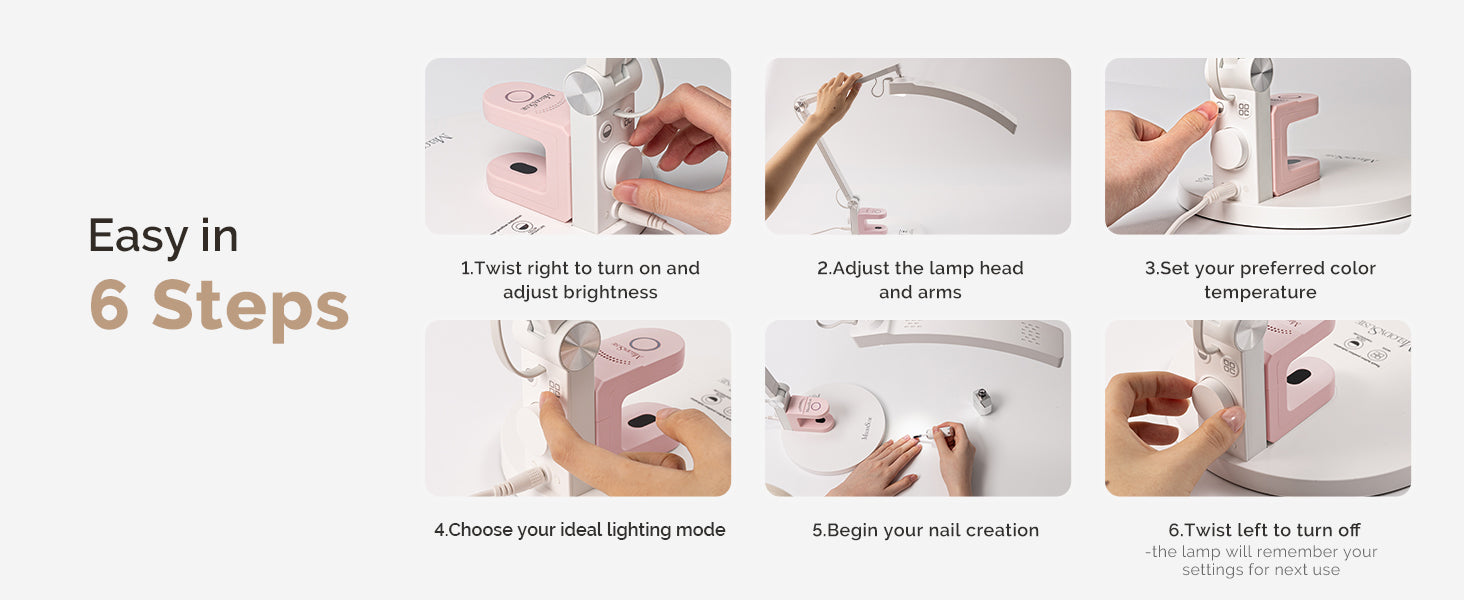 Easy in
6 Steps

1.Twist right to turn on and adjust brightness

2.Adjust the lamp head and arms

3.Set your preferred color temperature

4.Choose your ideal lighting mode

5.Begin your nail creation

6.Twist left to turn off
-the lamp will remember your settings for next use