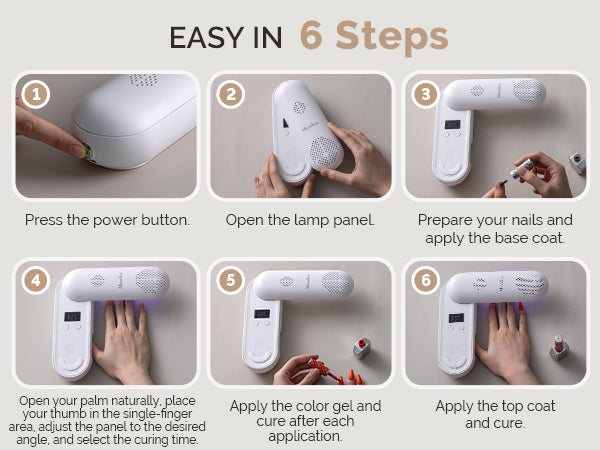 EASY IN 6 Steps

1

Press the power button.

2

Open the lamp panel.

3

Prepare your nails and apply the base coat.

4

Open your palm naturally, place your thumb in the single-finger area, adjust the panel to the desired angle, and select the curing time.

5

Apply the color gel and cure after each application.

6

Apply the top coat and cure.