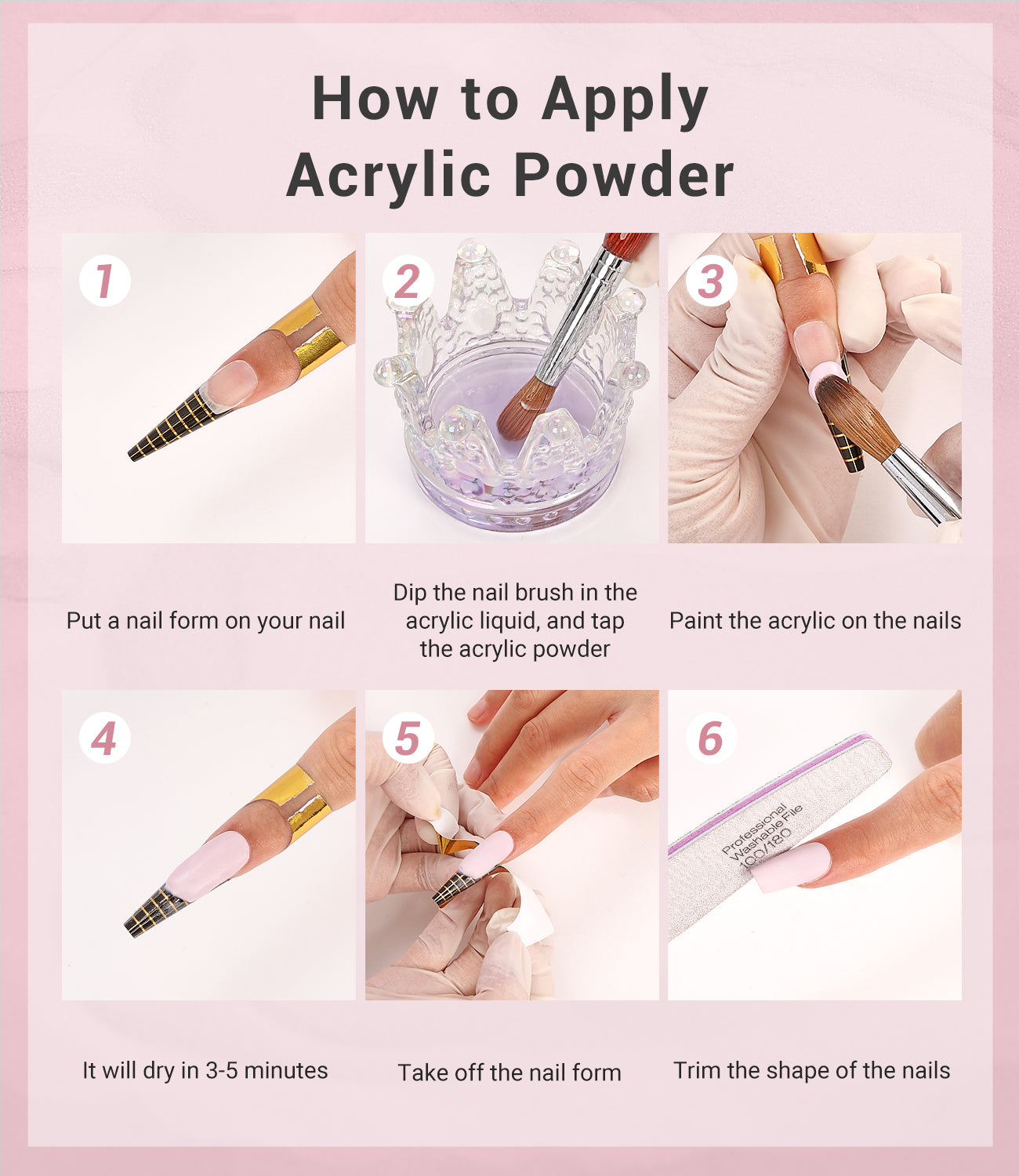 How to Apply Acrylic Powder

1

Put a nail form on your nail

2

Dip the nail brush in the acrylic liquid, and tap the acrylic powder

3

Paint the acrylic on the nails

4

It will dry in 3-5 minutes

5

Take off the nail form

6

Professional Washable File 100/180

Trim the shape of the nails