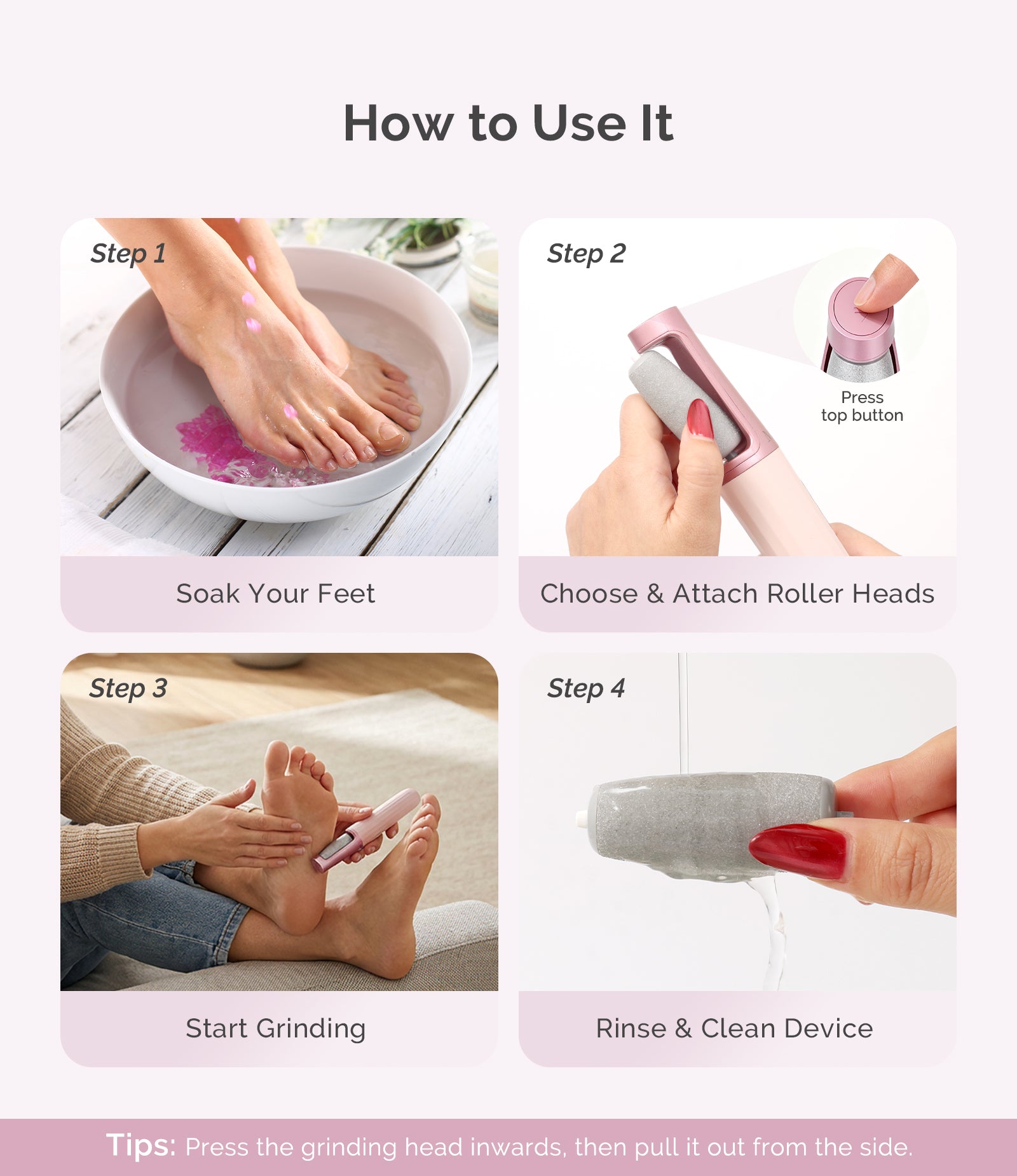 How to Use It

Step 1

Soak Your Feet

Step 2

Press top button

Choose & Attach Roller Heads

Step 3

Start Grinding

Step 4

Rinse & Clean Device

Tips: Press the grinding head inwards, then pull it out from the side.