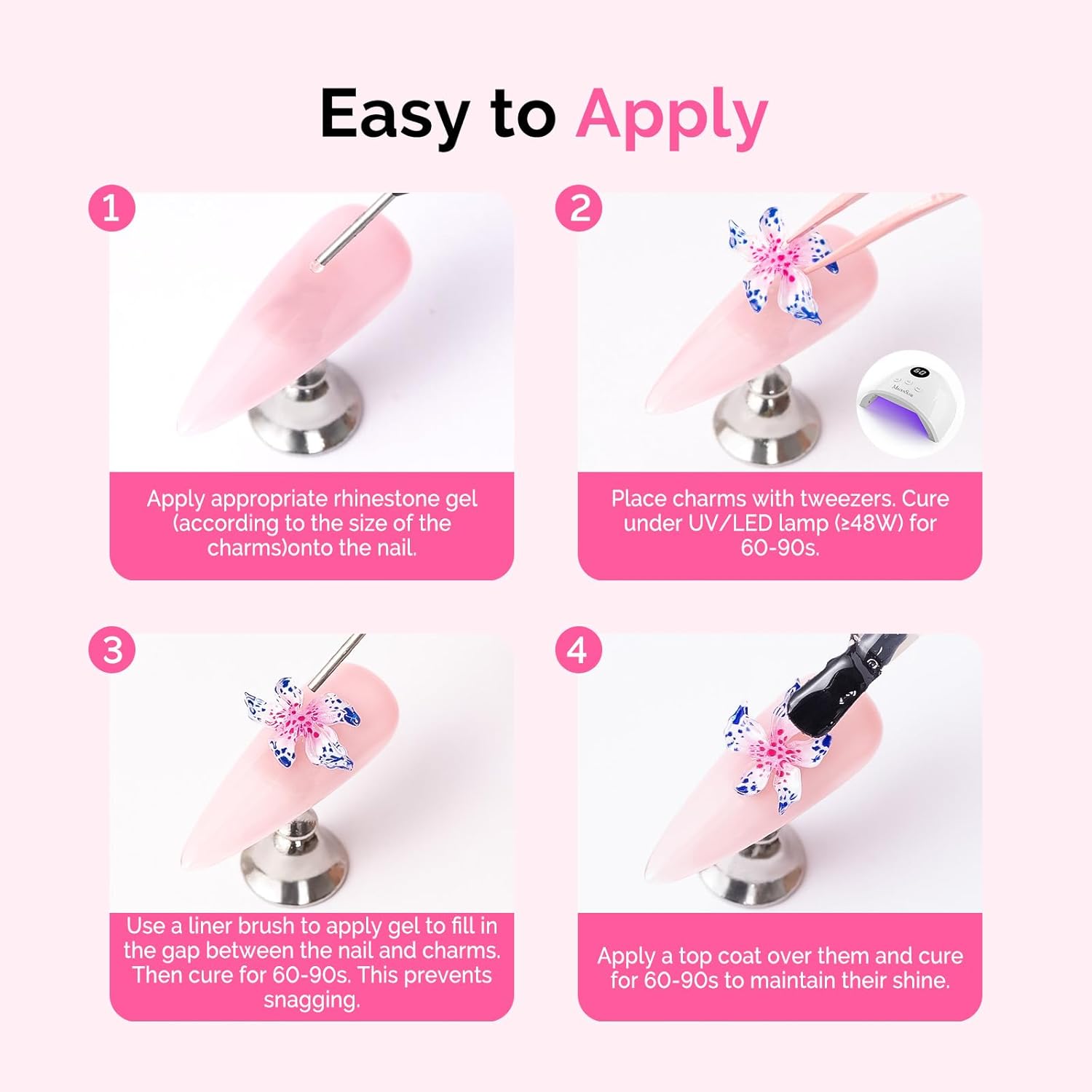 Easy to Apply

1

Apply appropriate rhinestone gel (according to the size of the charms)onto the nail.

2

60

MelodySusie

Place charms with tweezers. Cure under UV/LED lamp (≥48W) for 60-90s.

3

Use a liner brush to apply gel to fill in the gap between the nail and charms. Then cure for 60-90s. This prevents snagging.

4

Apply a top coat over them and cure for 60-90s to maintain their shine.