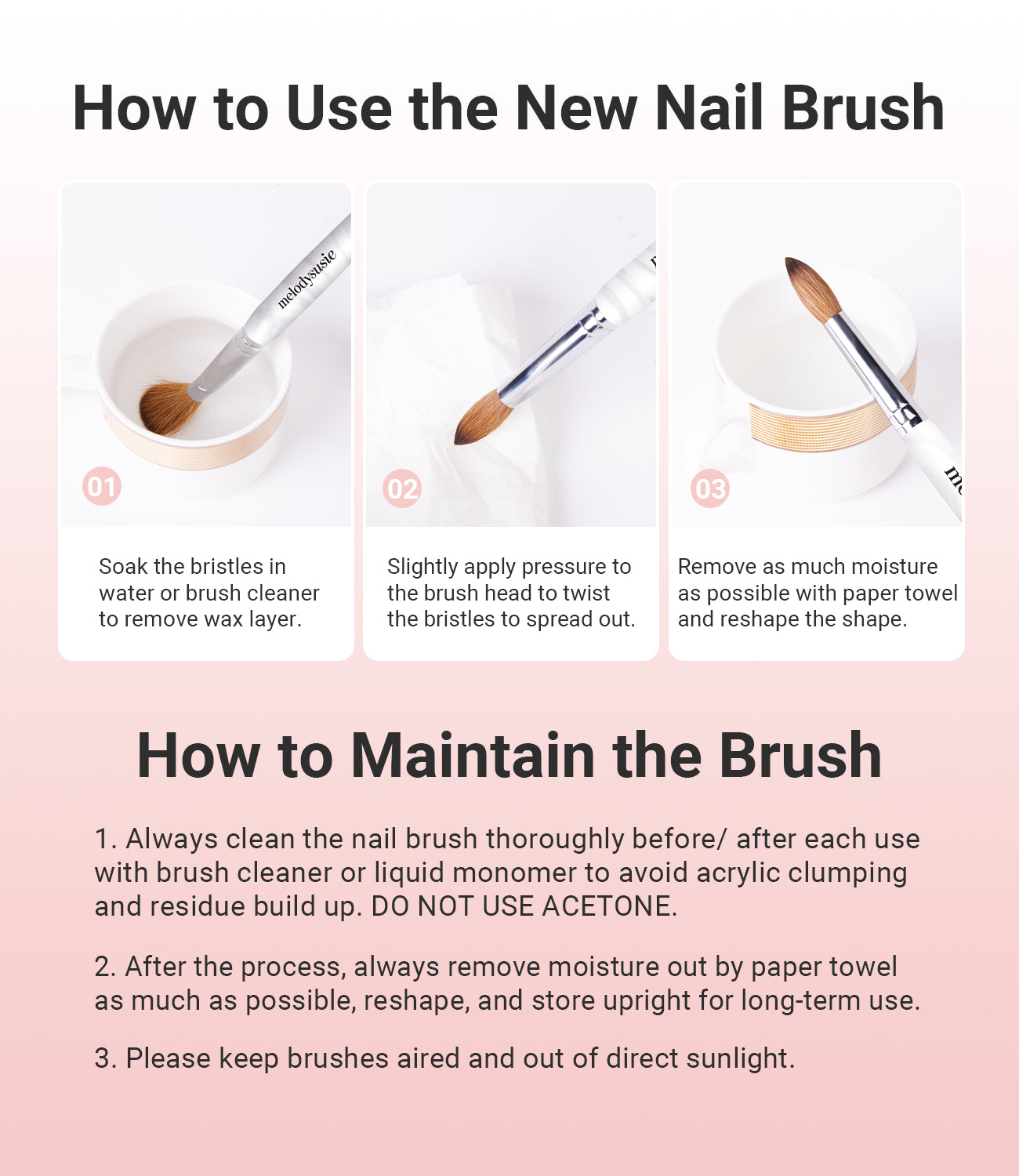 How to Use the New Nail Brush

melodysusie

01

Soak the bristles in water or brush cleaner to remove wax layer.

02

Slightly apply pressure to the brush head to twist the bristles to spread out.

03

Remove as much moisture as possible with paper towel and reshape the shape.

How to Maintain the Brush

1. Always clean the nail brush thoroughly before/ after each use with brush cleaner or liquid monomer to avoid acrylic clumping and residue build up. DO NOT USE ACETONE.

2. After the process, always remove moisture out by paper towel as much as possible, reshape, and store upright for long-term use.

3. Please keep brushes aired and out of direct sunlight.