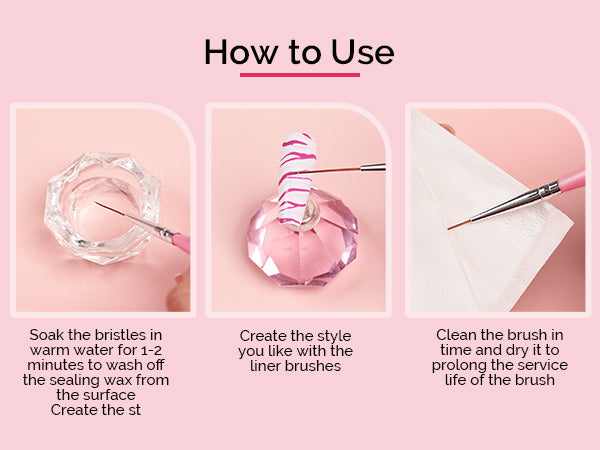 How to Use

Soak the bristles in warm water for 1-2 minutes to wash off the sealing wax from the surface
Create the st

Create the style you like with the liner brushes

Clean the brush in time and dry it to prolong the service life of the brush