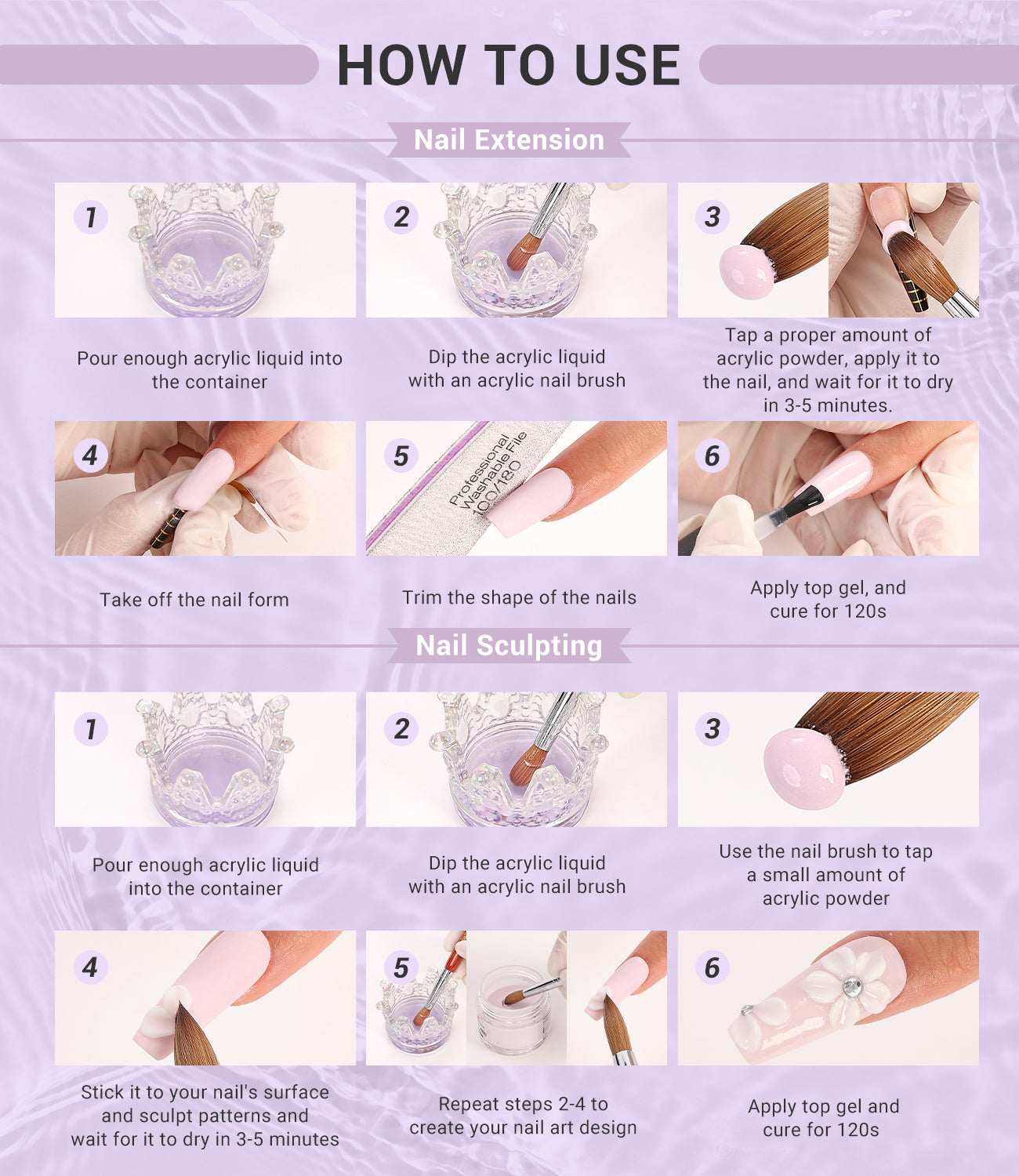 HOW TO USE

Nail Extension

1
Pour enough acrylic liquid into the container

2
Dip the acrylic liquid with an acrylic nail brush

3
Tap a proper amount of acrylic powder, apply it to the nail, and wait for it to dry in 3-5 minutes.

4
Take off the nail form

5
Professional Washable File 100/180
Trim the shape of the nails

6
Apply top gel, and cure for 120s

Nail Sculpting

1
Pour enough acrylic liquid into the container

2
Dip the acrylic liquid with an acrylic nail brush

3
Use the nail brush to tap a small amount of acrylic powder

4
Stick it to your nail's surface and sculpt patterns and wait for it to dry in 3-5 minutes

5
Repeat steps 2-4 to create your nail art design

6
Apply top gel and cure for 120s