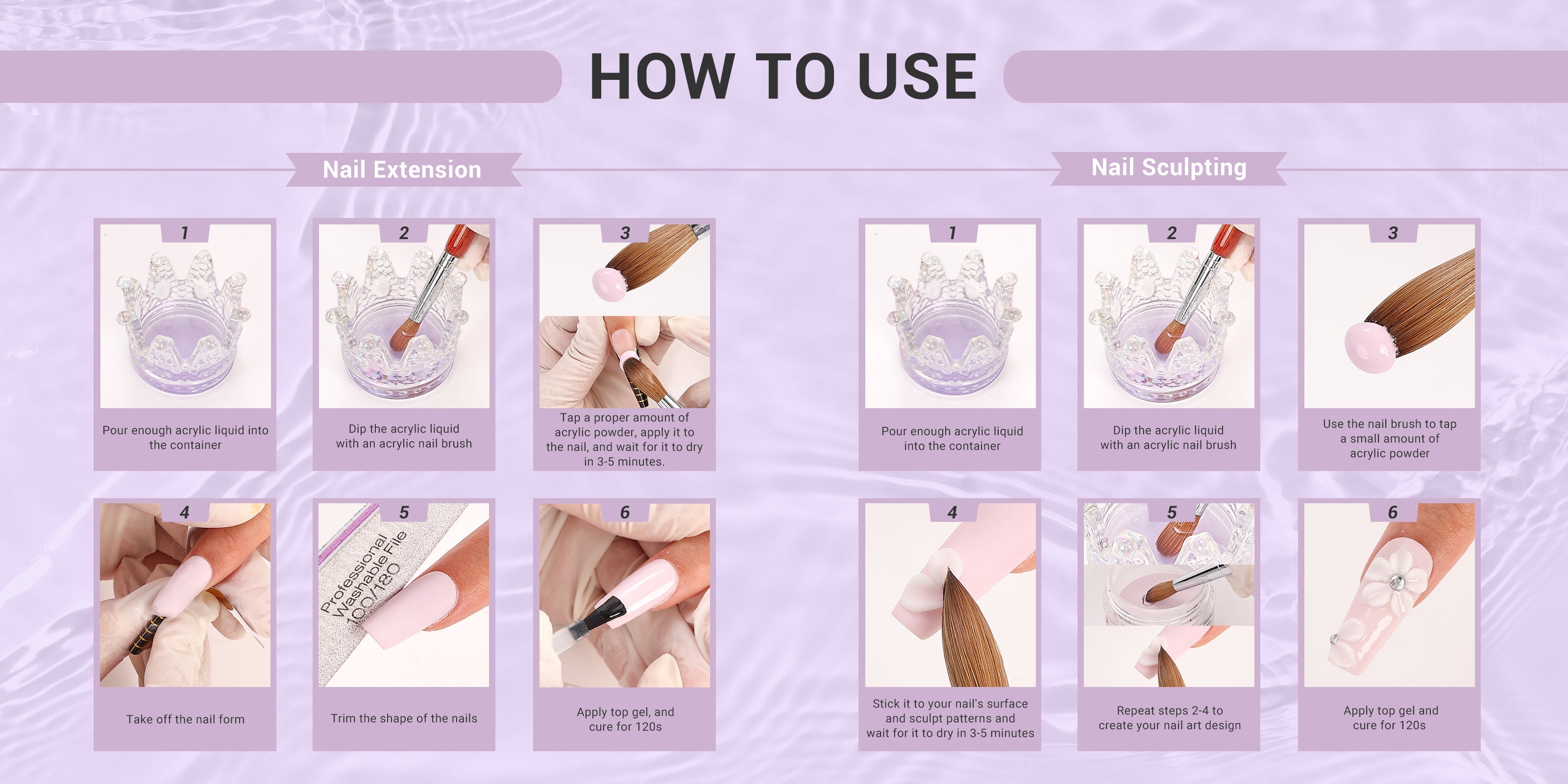 HOW TO USE

Nail Extension

1
Pour enough acrylic liquid into the container

2
Dip the acrylic liquid with an acrylic nail brush

3
Tap a proper amount of acrylic powder, apply it to the nail, and wait for it to dry in 3-5 minutes.

4
Take off the nail form

5
Professional Washable File 100/180
Trim the shape of the nails

6
Apply top gel, and cure for 120s

Nail Sculpting

1
Pour enough acrylic liquid into the container

2
Dip the acrylic liquid with an acrylic nail brush

3
Use the nail brush to tap a small amount of acrylic powder

4
Stick it to your nail's surface and sculpt patterns and wait for it to dry in 3-5 minutes

5
Repeat steps 2-4 to create your nail art design

6
Apply top gel and cure for 120s