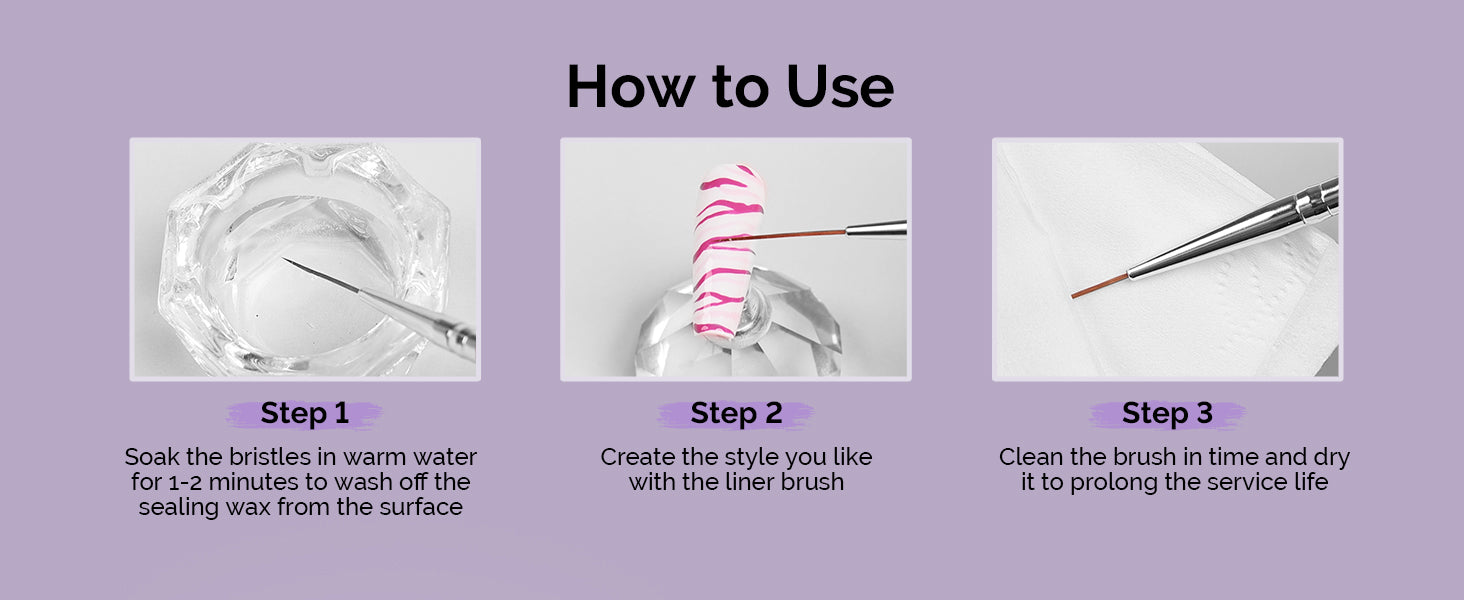 How to Use

Step 1

Soak the bristles in warm water for 1-2 minutes to wash off the sealing wax from the surface

Step 2

Create the style you like with the liner brush

Step 3

Clean the brush in time and dry it to prolong the service life