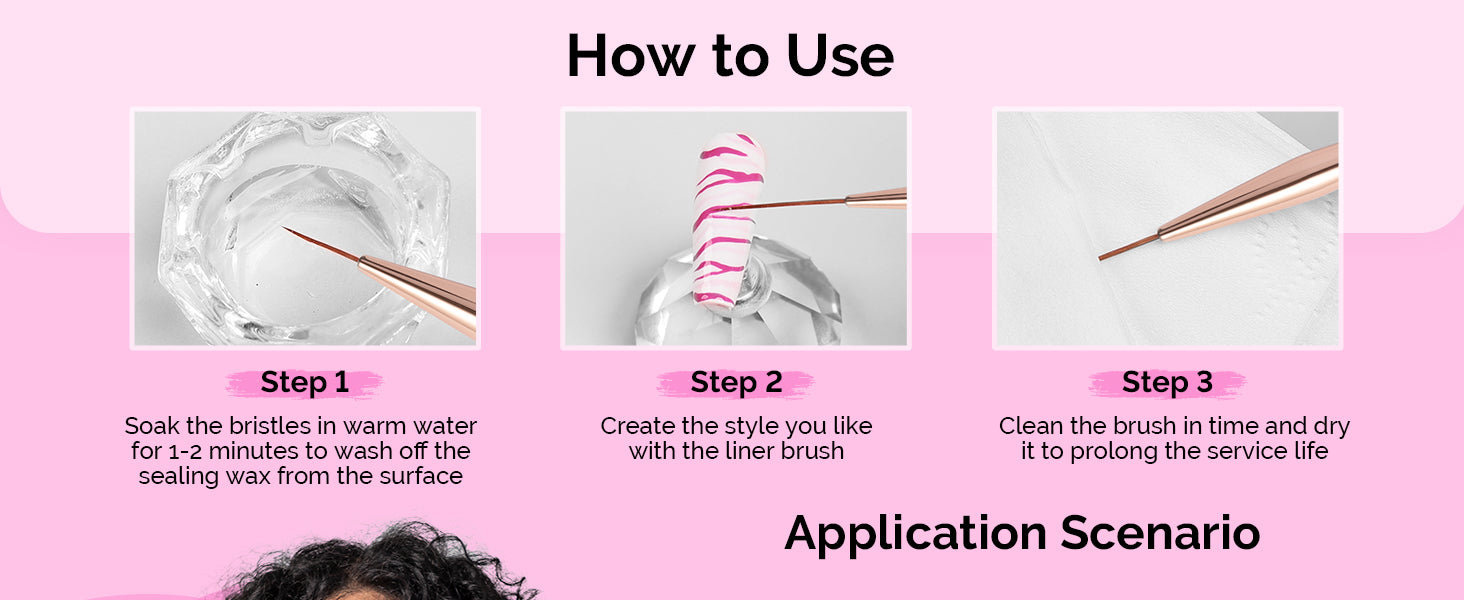 How to Use

Step 1
Soak the bristles in warm water for 1-2 minutes to wash off the sealing wax from the surface

Step 2
Create the style you like with the liner brush

Step 3
Clean the brush in time and dry it to prolong the service life

Application Scenario