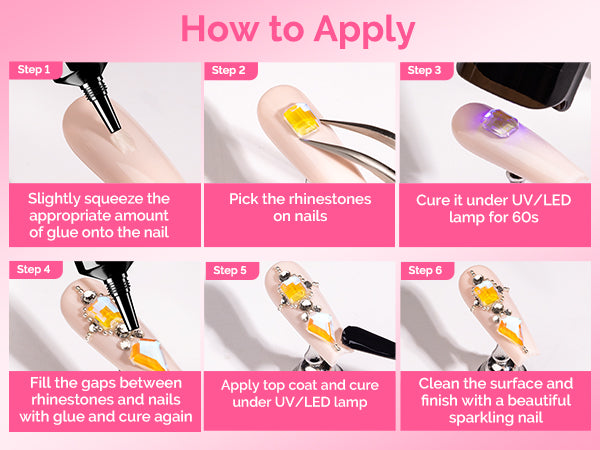 How to Apply

Step 1

Slightly squeeze the appropriate amount of glue onto the nail

Step 2

Pick the rhinestones on nails

Step 3

Cure it under UV/LED lamp for 60s

Step 4

Fill the gaps between rhinestones and nails with glue and cure again

Step 5

Apply top coat and cure under UV/LED lamp

Step 6

Clean the surface and finish with a beautiful sparkling nail