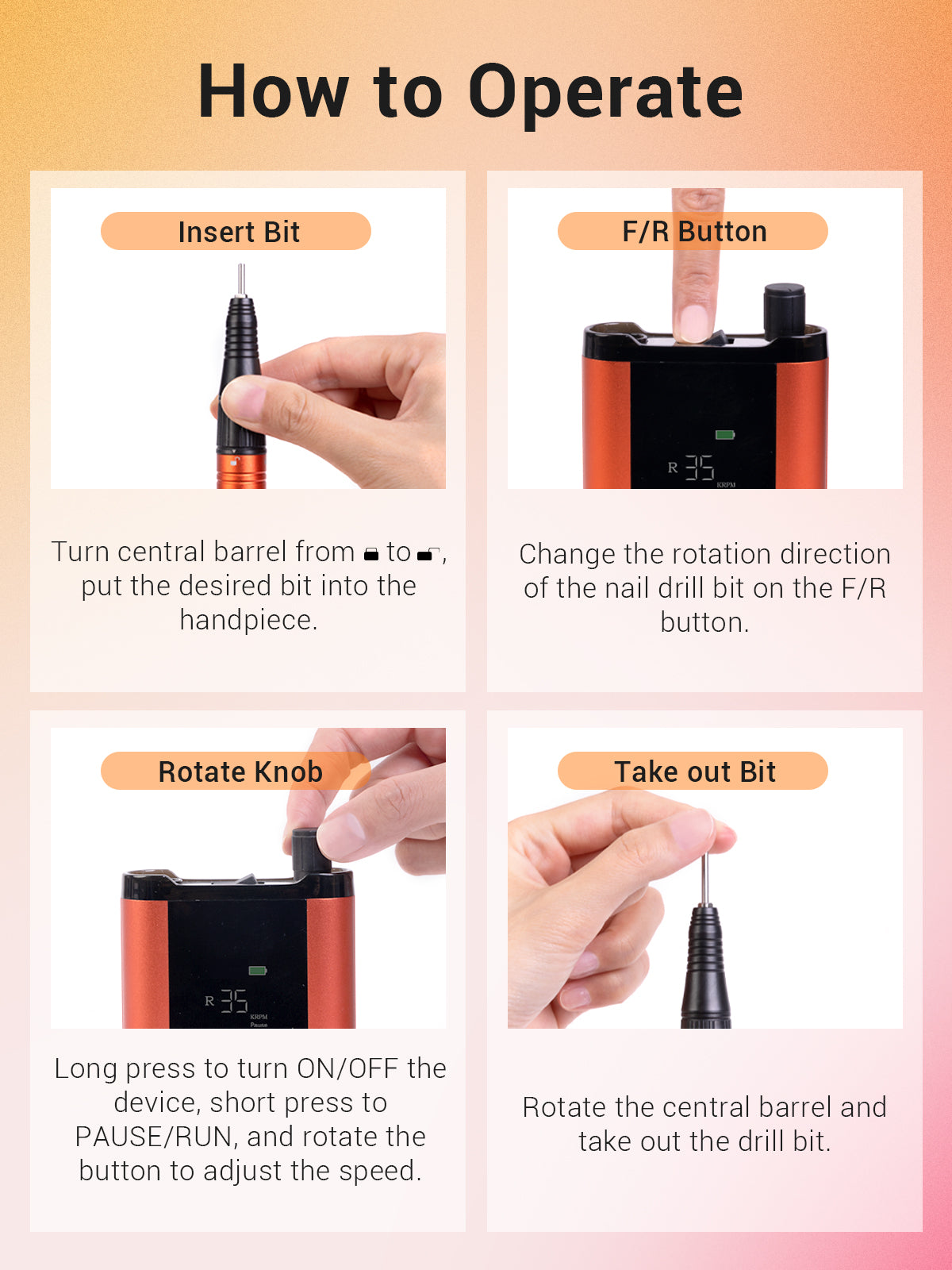 How to Operate

Insert Bit

Turn central barrel from 🔒 to 🔓, put the desired bit into the handpiece.

F/R Button

R 35
KRPM

Change the rotation direction of the nail drill bit on the F/R button.

Rotate Knob

R 35
KRPM
Pause

Long press to turn ON/OFF the device, short press to PAUSE/RUN, and rotate the button to adjust the speed.

Take out Bit

Rotate the central barrel and take out the drill bit.